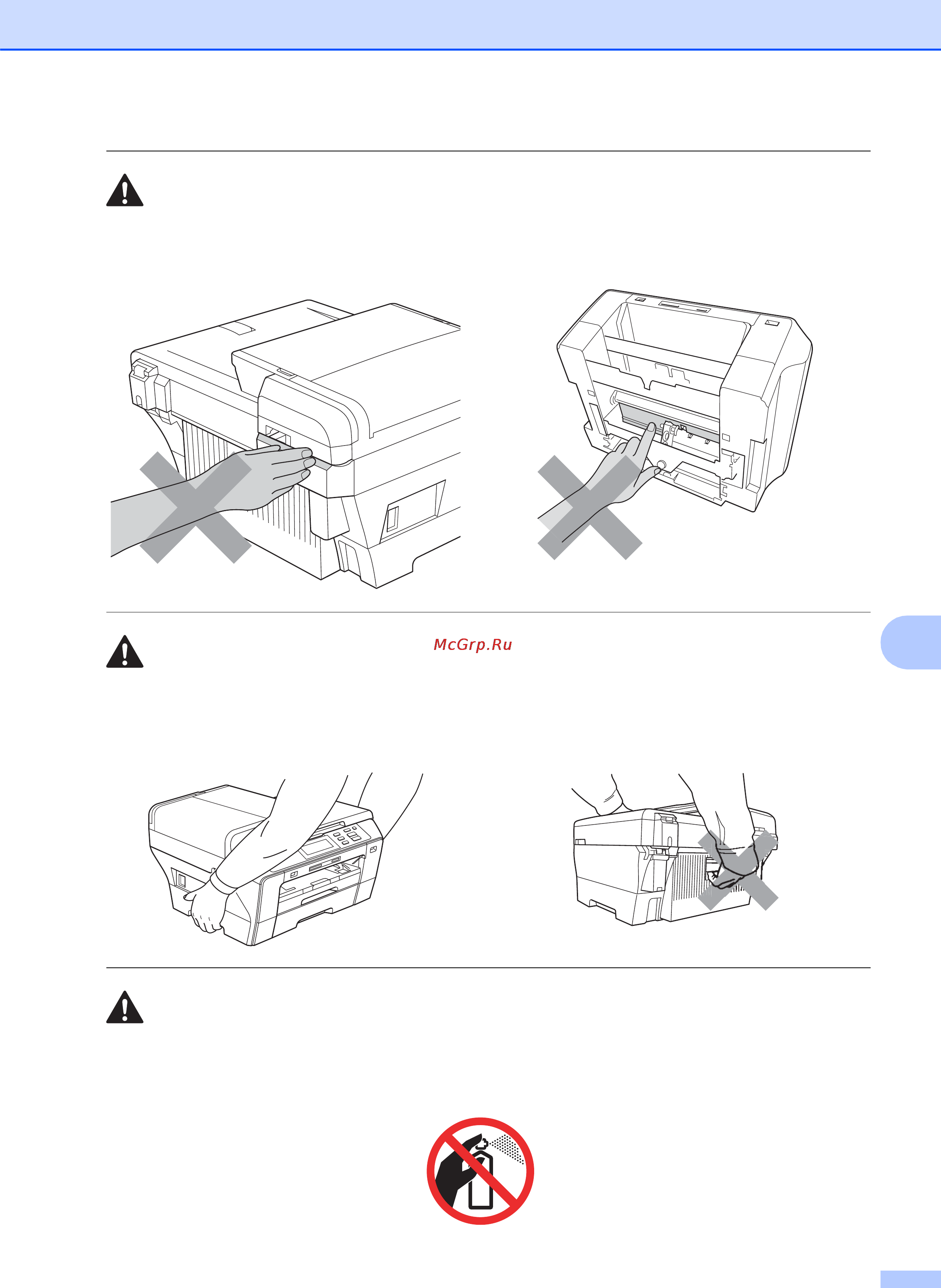 McGrp.Ru