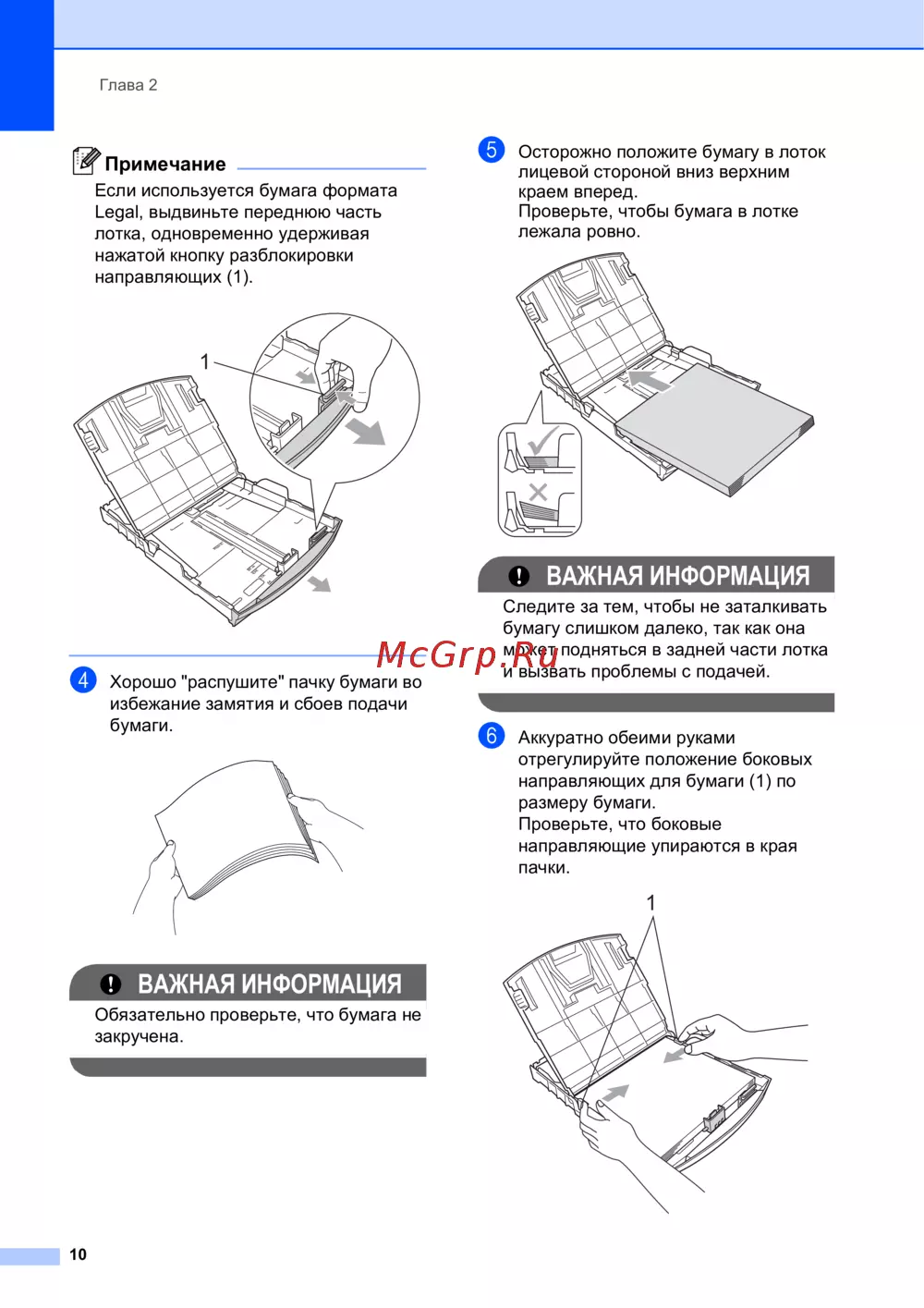 Глава 2

Примечание

Если используется бумага формата Legal, выдвиньте переднюю часть лотка, одновременно удерживая нажатой кнопку разблокировки направляющих (1).

1

4 Хорошо "распушите" пачку бумаги во избежание замятия и сбоев подачи бумаги.

ВАЖНАЯ ИНФОРМАЦИЯ

Обязательно проверьте, что бумага не закручена.

5 Осторожно положите бумагу в лоток лицевой стороной вниз верхним краем вперед.
Проверьте, чтобы бумага в лотке лежала ровно.

ВАЖНАЯ ИНФОРМАЦИЯ

Следите за тем, чтобы не заталкивать бумагу слишком далеко, так как она может подняться в задней части лотка и вызвать проблемы с подачей.

McGrp.Ru

6 Аккуратно обеими руками отрегулируйте положение боковых направляющих для бумаги (1) по размеру бумаги.
Проверьте, что боковые направляющие упираются в края пачки.

1

10