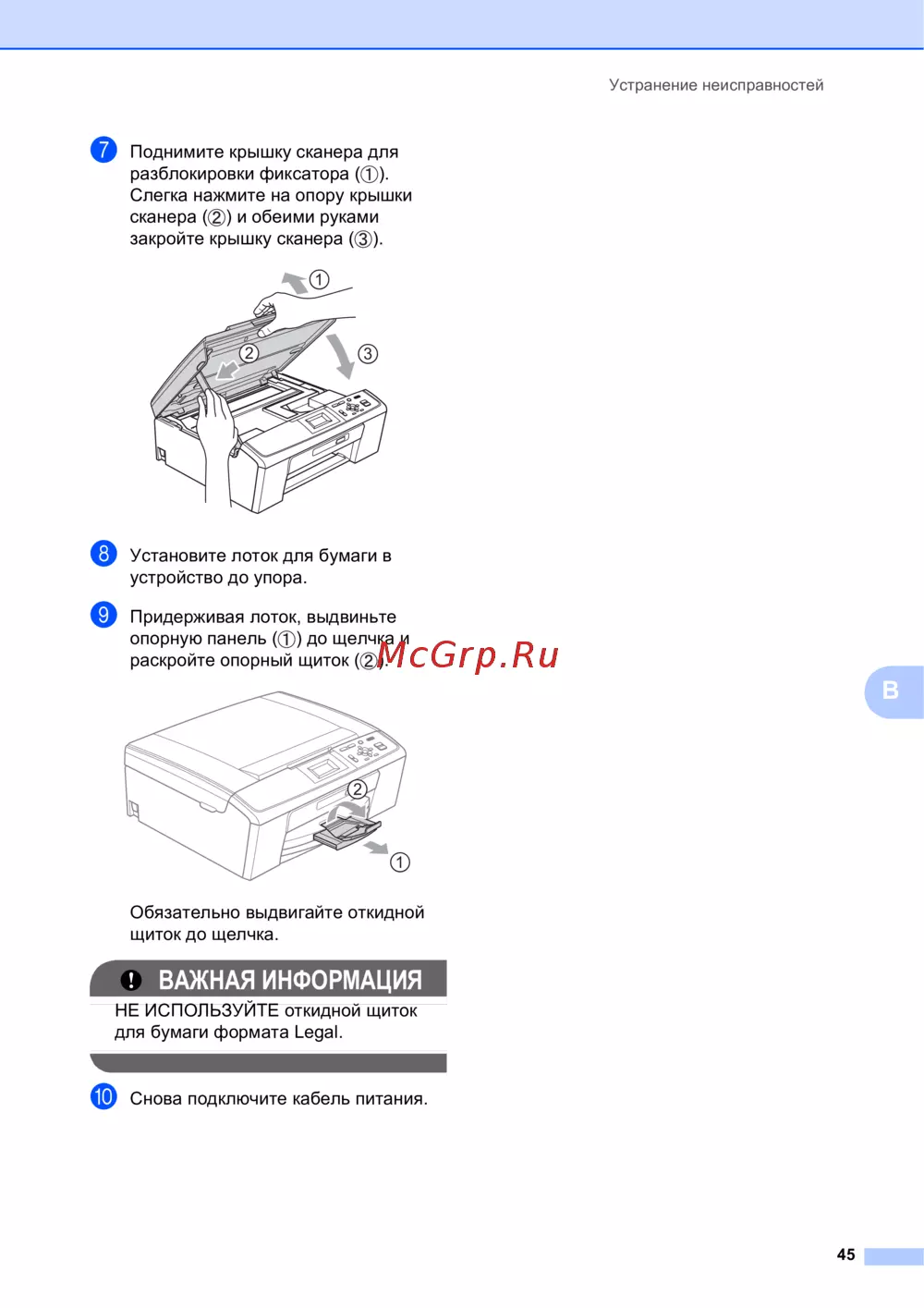 Устранение неисправностей

7 Поднимите крышку сканера для разблокировки фиксатора (①). Слегка нажмите на опору крышки сканера (②) и обеими руками закройте крышку сканера (③).

①
②
③

8 Установите лоток для бумаги в устройство до упора.

9 Придерживая лоток, выдвиньте опорную панель (①) до щелчка и раскройте опорный щиток (②).

McGrp.Ru

B

②
①

Обязательно выдвигайте откидной щиток до щелчка.

ВАЖНАЯ ИНФОРМАЦИЯ

НЕ ИСПОЛЬЗУЙТЕ откидной щиток для бумаги формата Legal.

10 Снова подключите кабель питания.

45