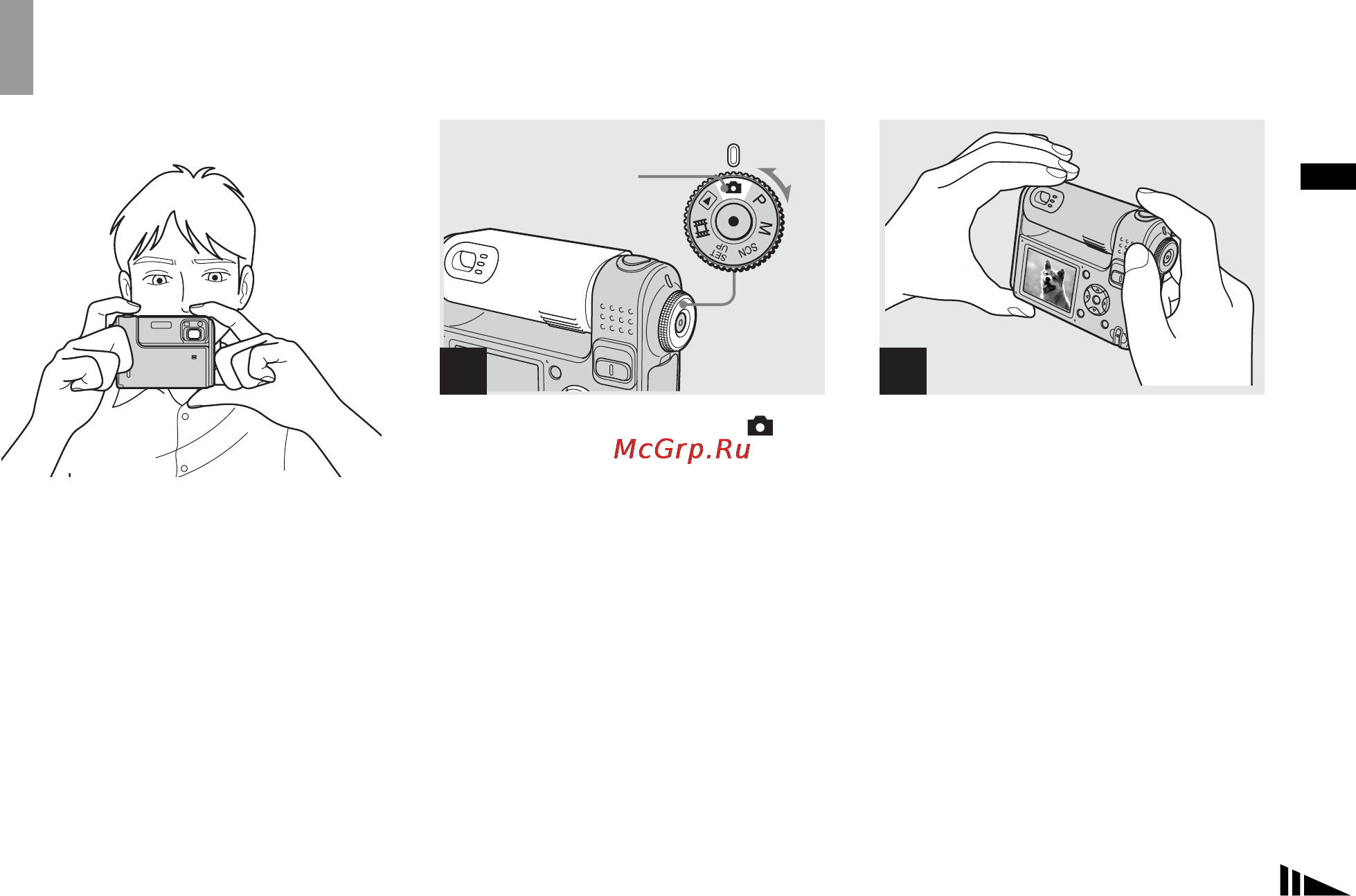 P
M
SCN
SET UP
McGrp.Ru