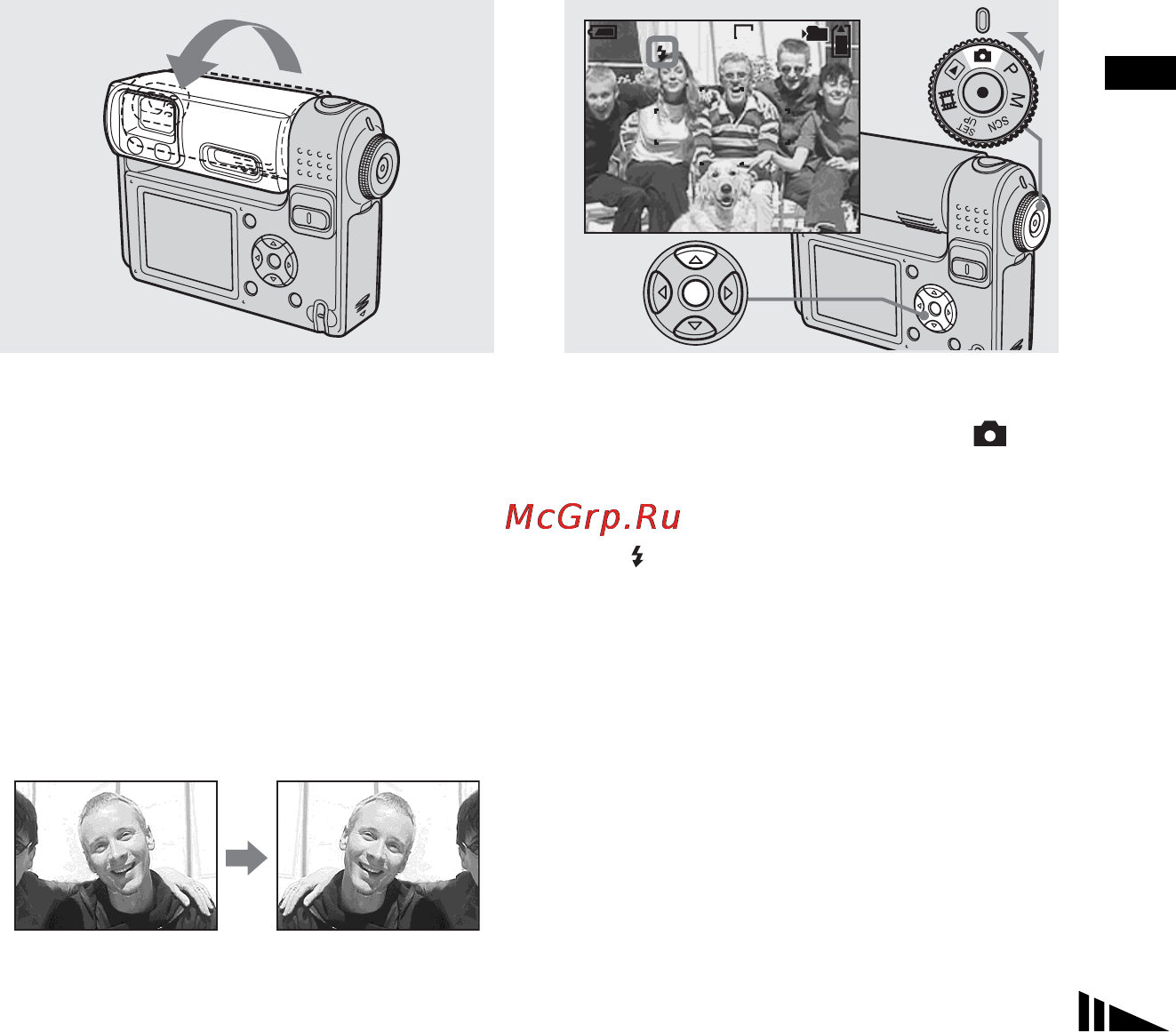 P

M

SCN

SET UP

McGrp.Ru