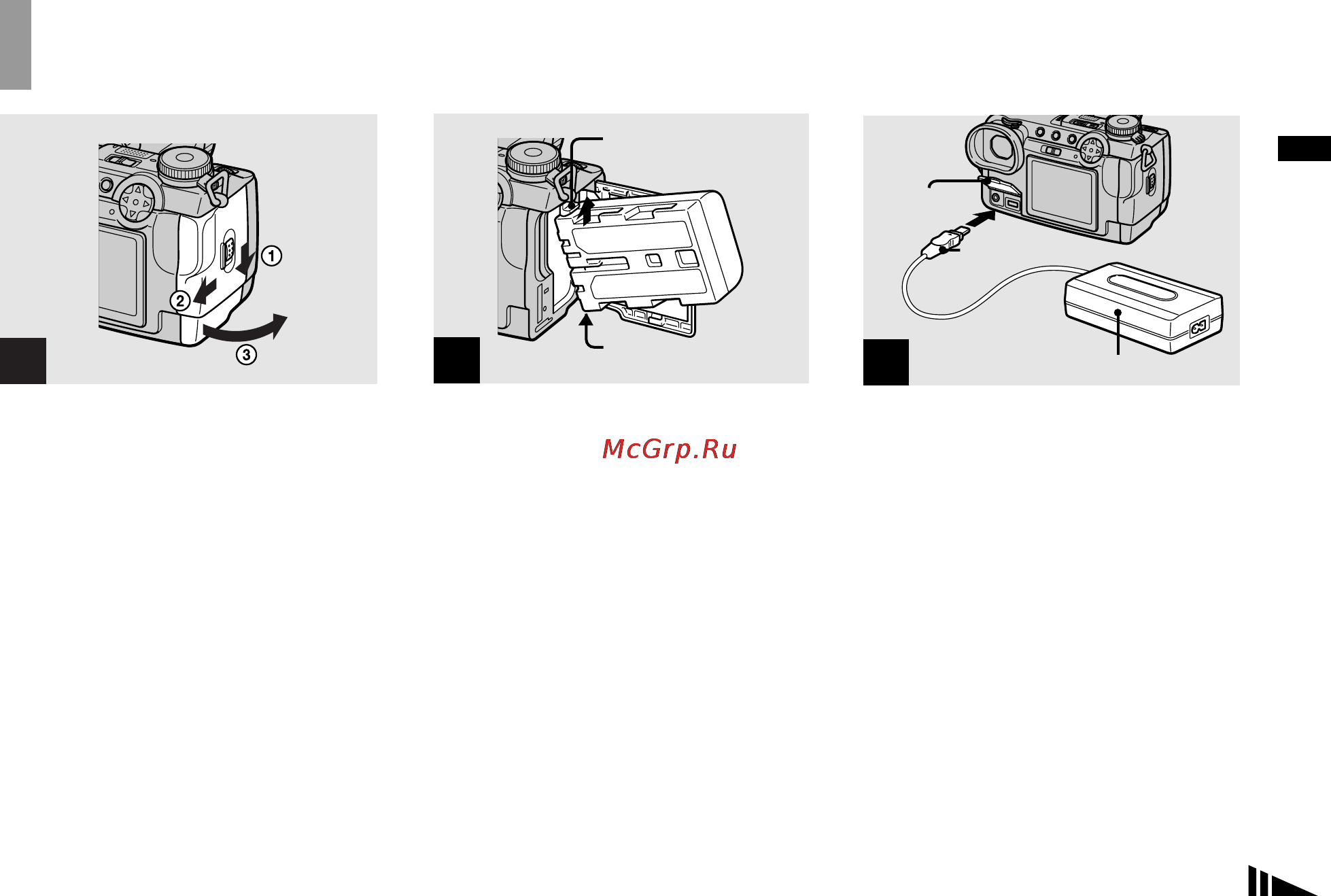 1

2

3

McGrp.Ru