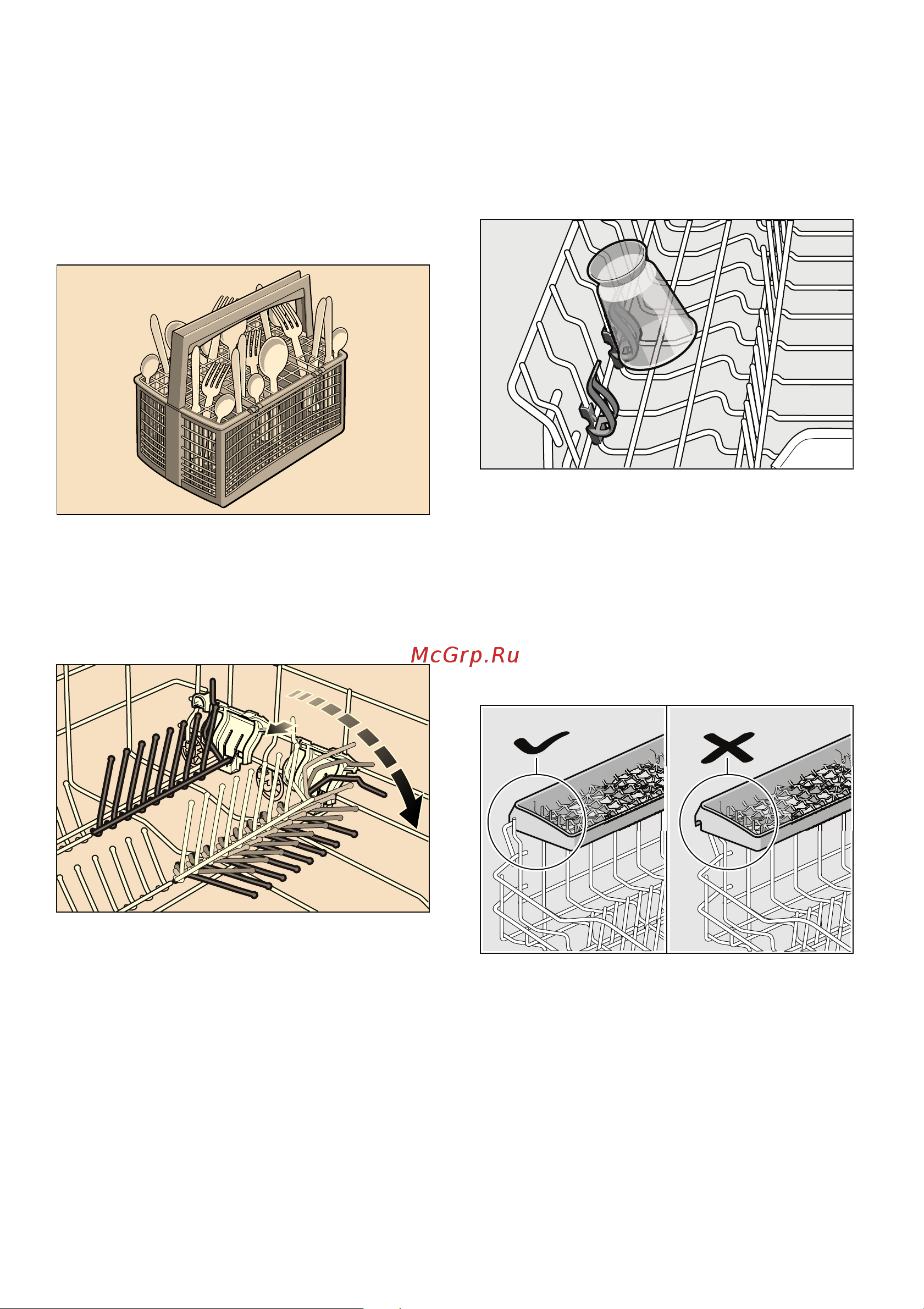 McGrp.Ru