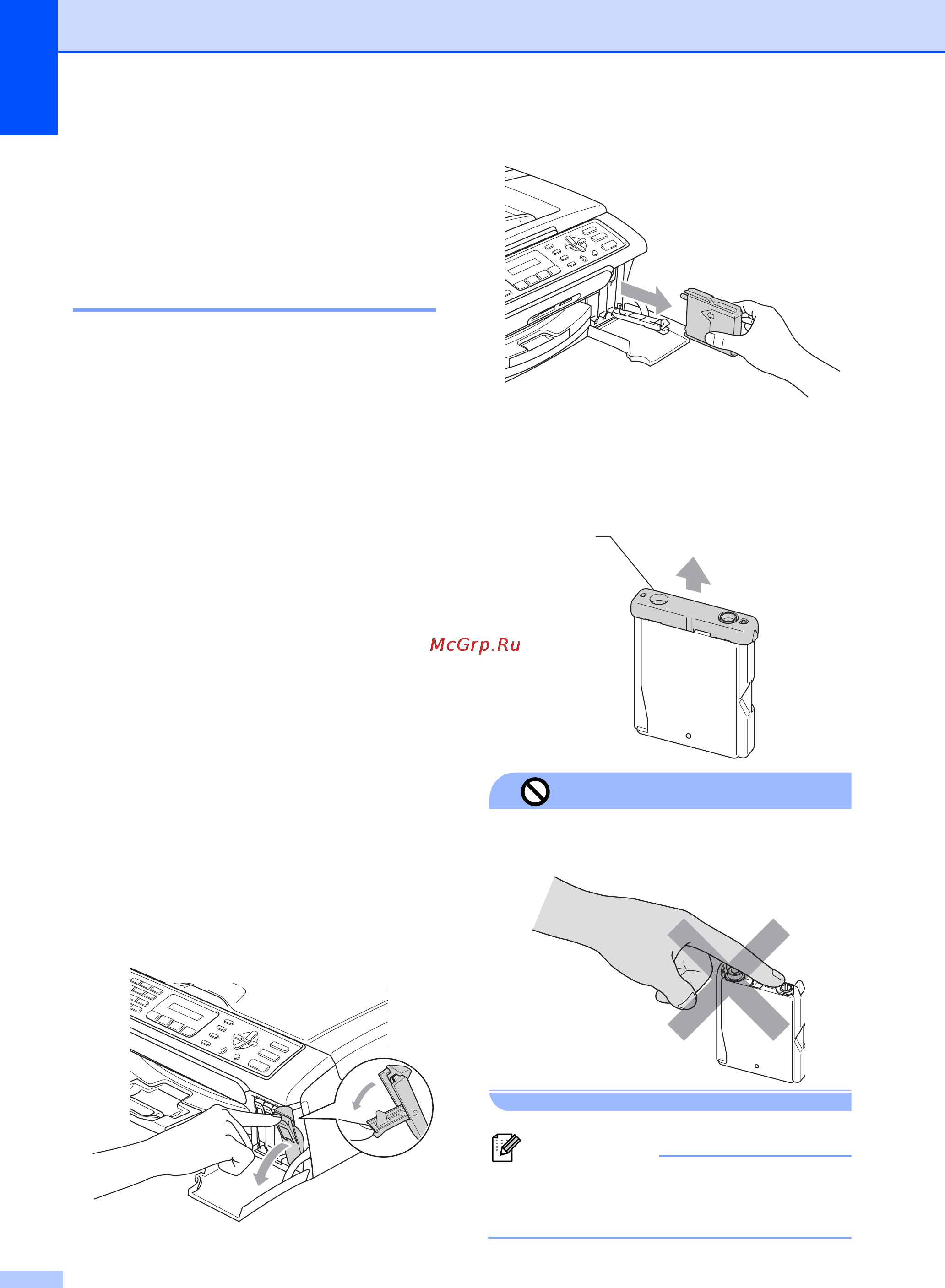 McGrp.Ru