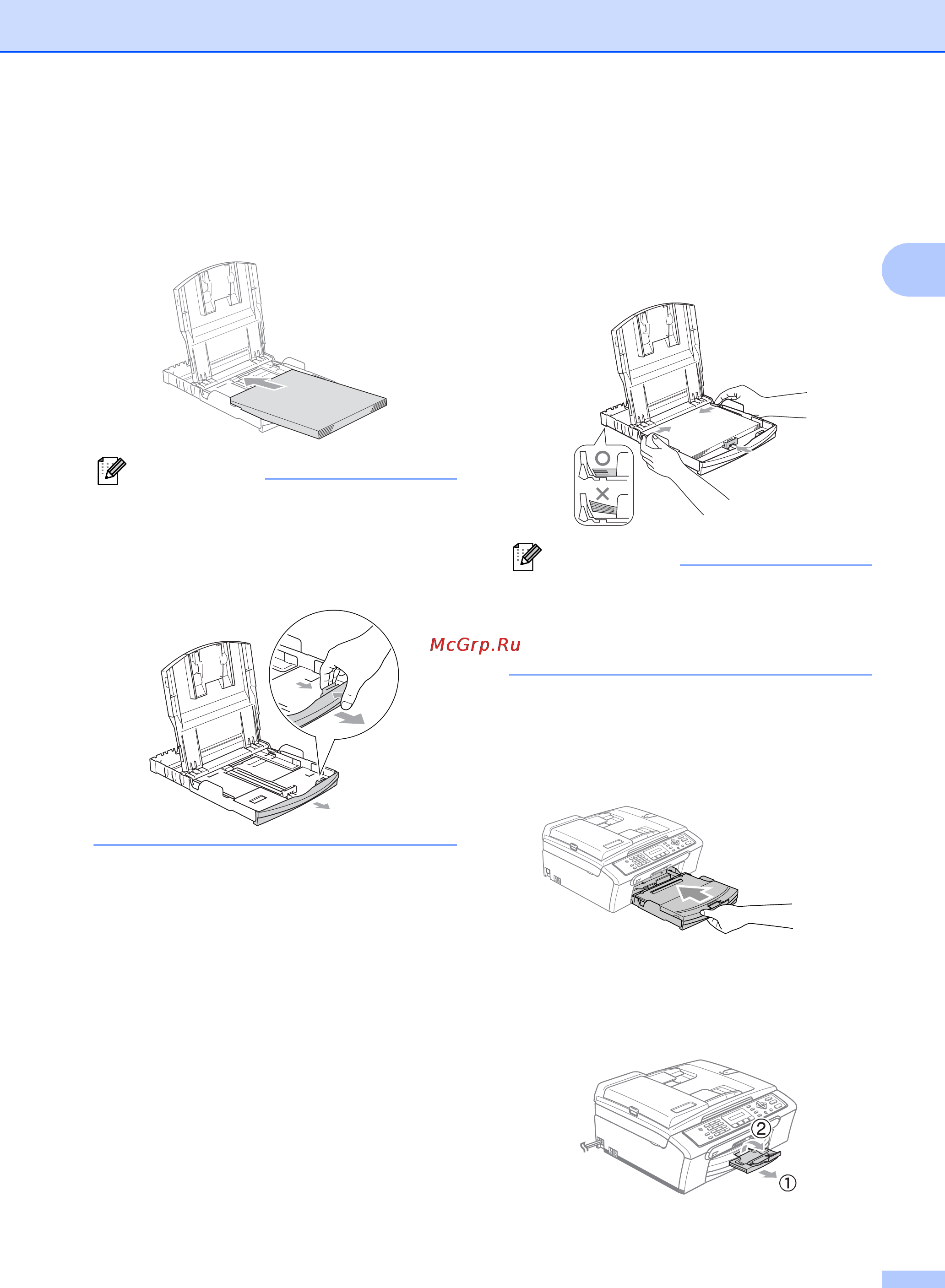 McGrp.Ru

②

①