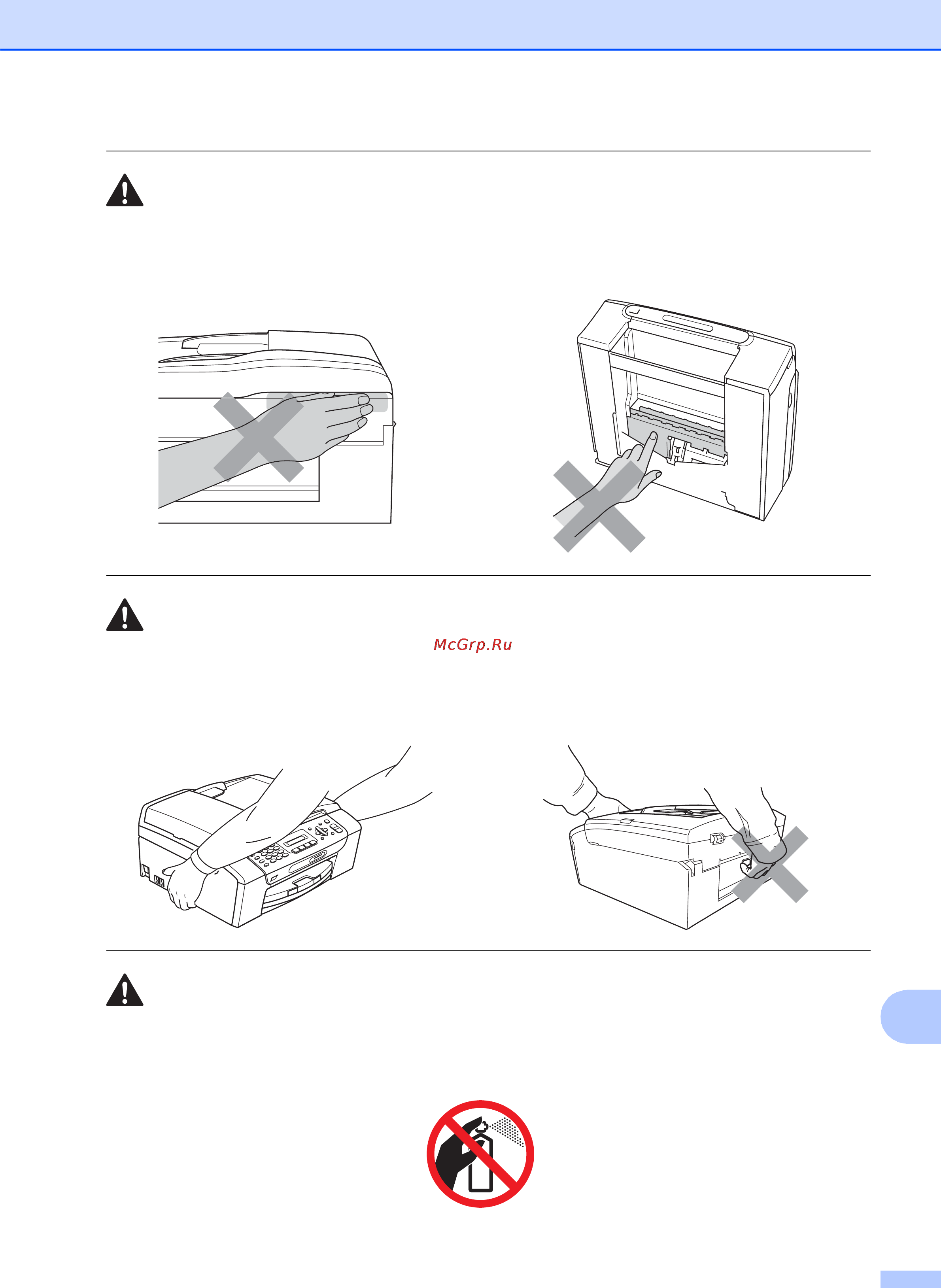 McGrp.Ru