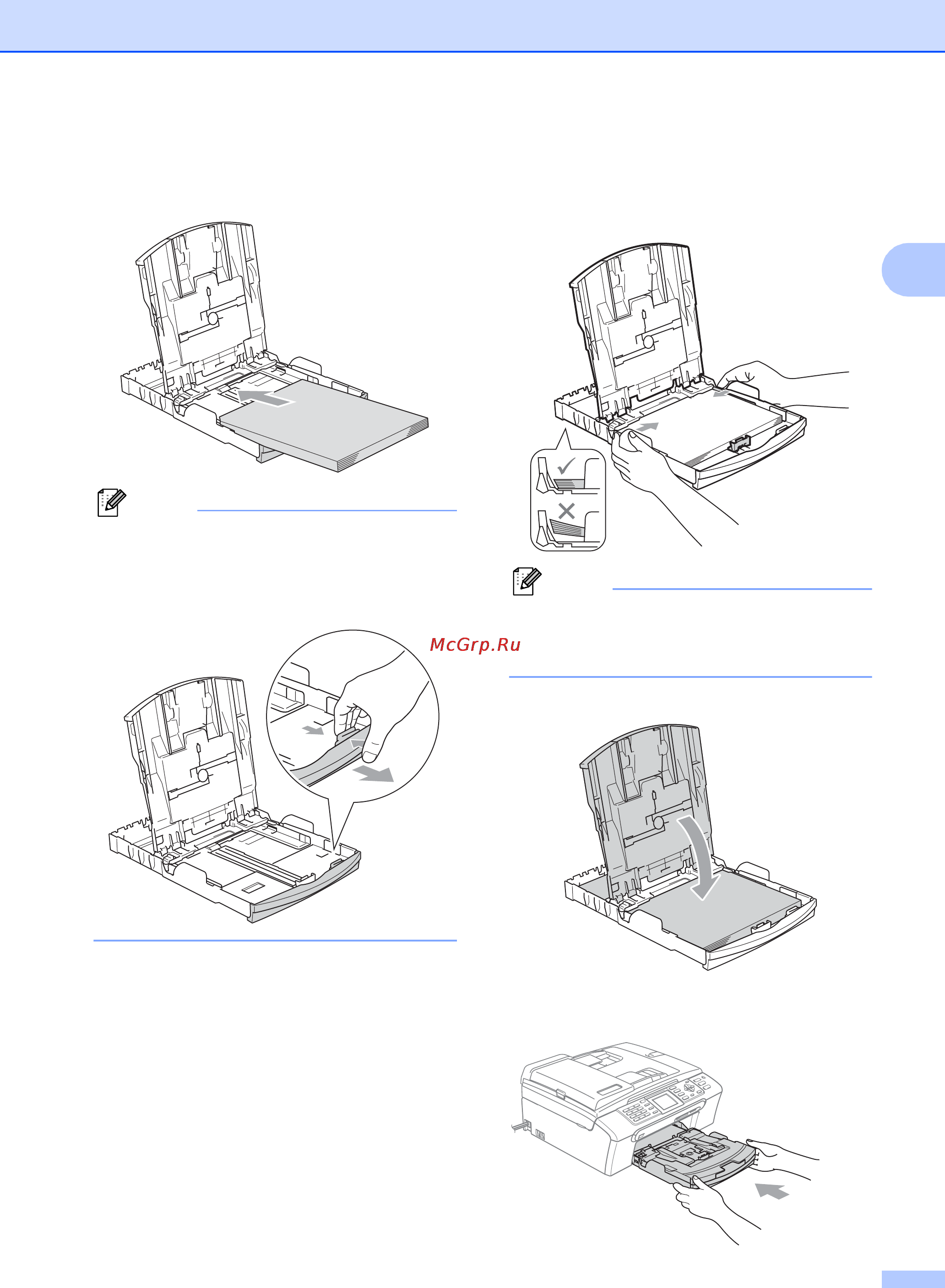 McGrp.Ru