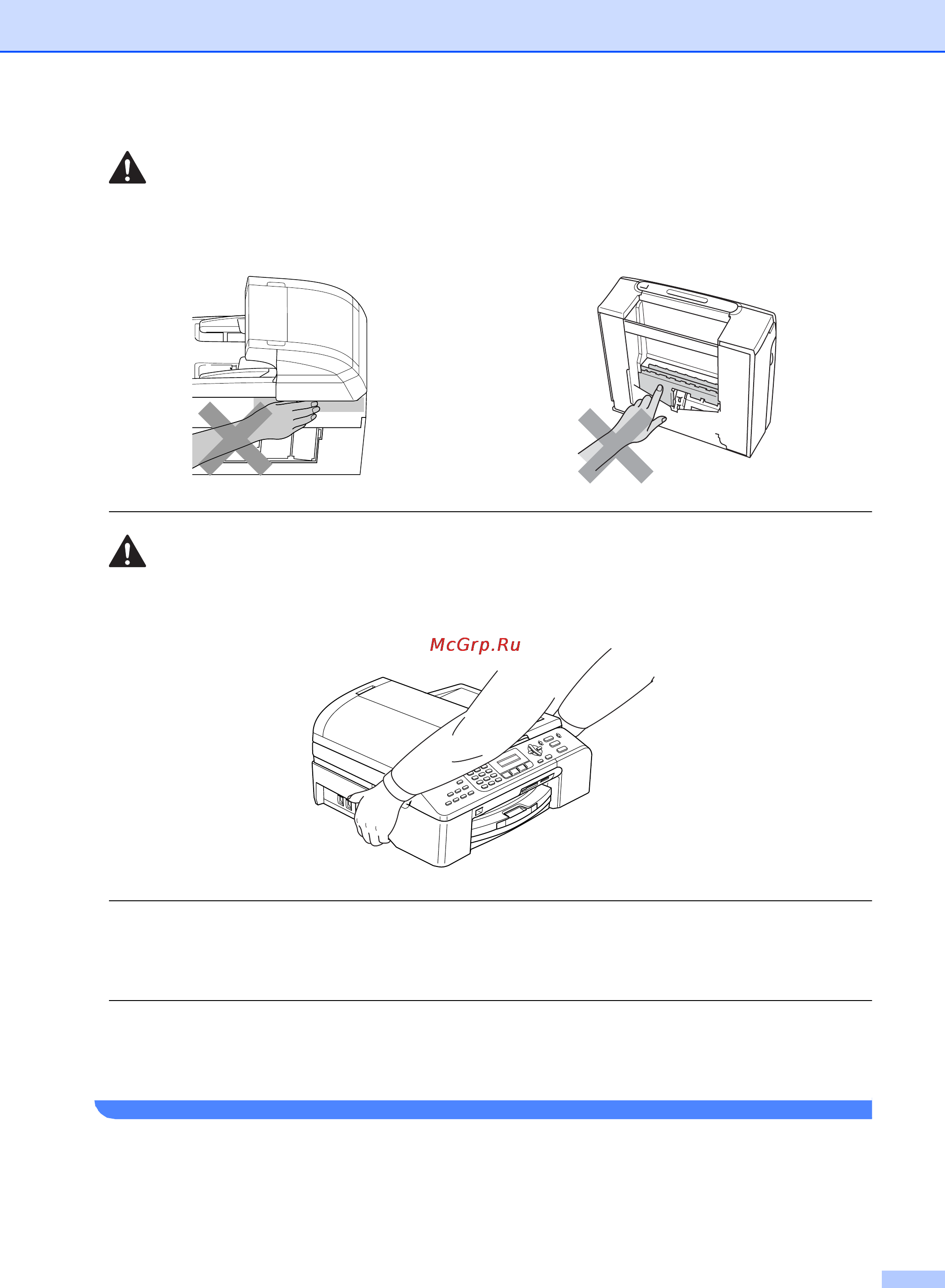 McGrp.Ru