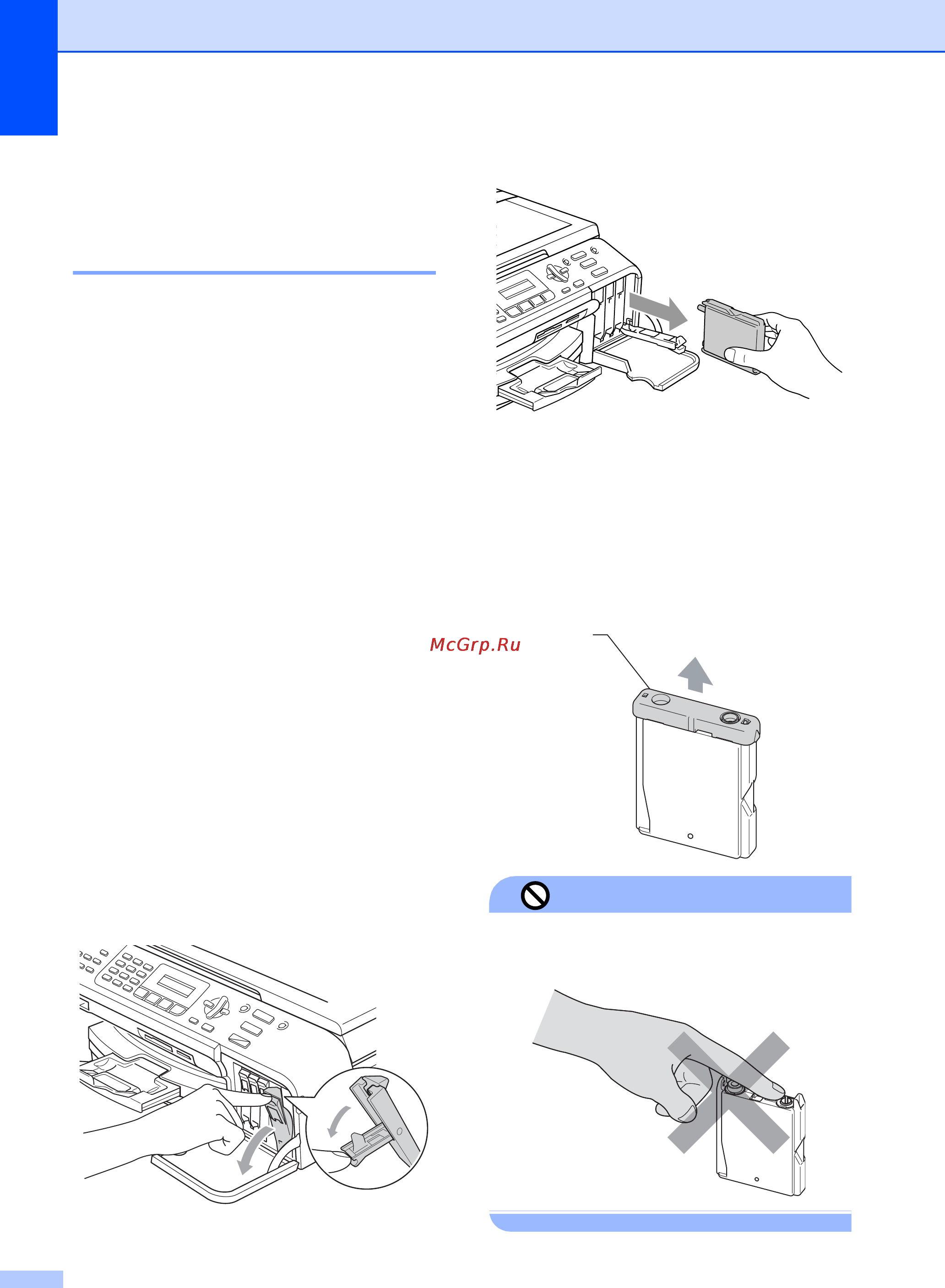 McGrp.Ru