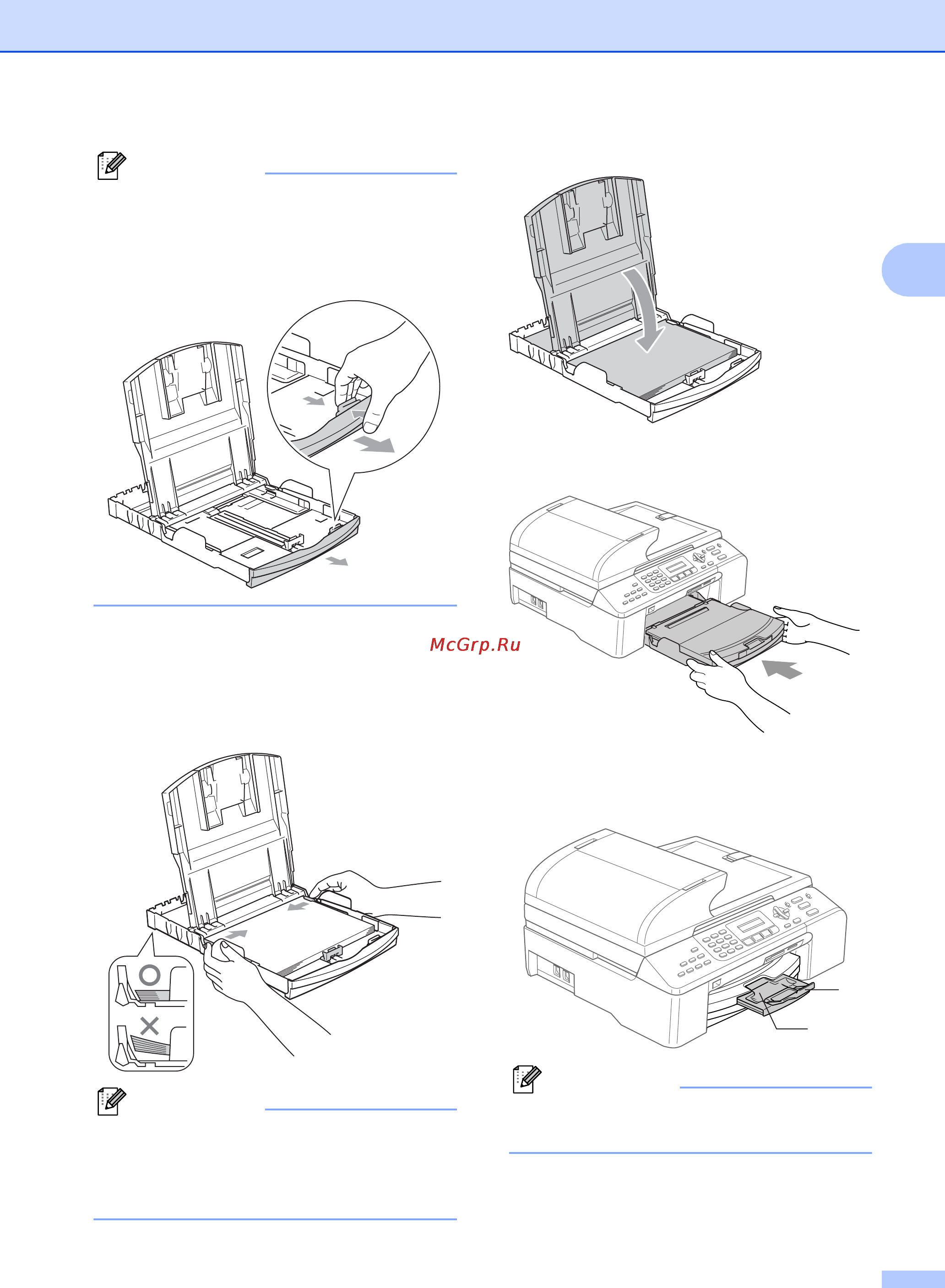 McGrp.Ru