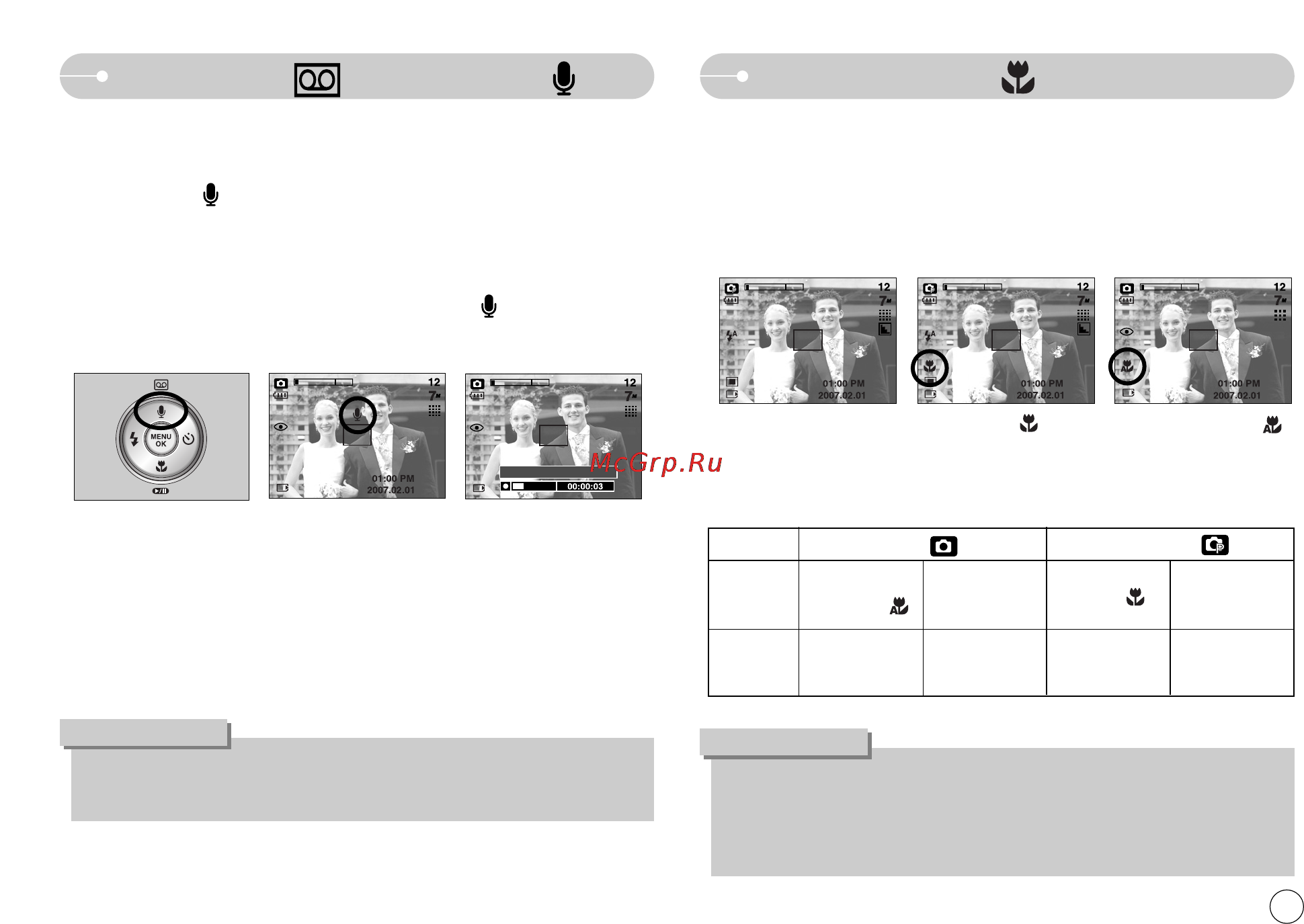 MENU
OK

12
7M
01:00 PM
2007.02.01

12
7M
00:00:03

McGrp.Ru

12
7M
01:00 PM
2007.02.01

12
7M
01:00 PM
2007.02.01

12
7M
01:00 PM
2007.02.01