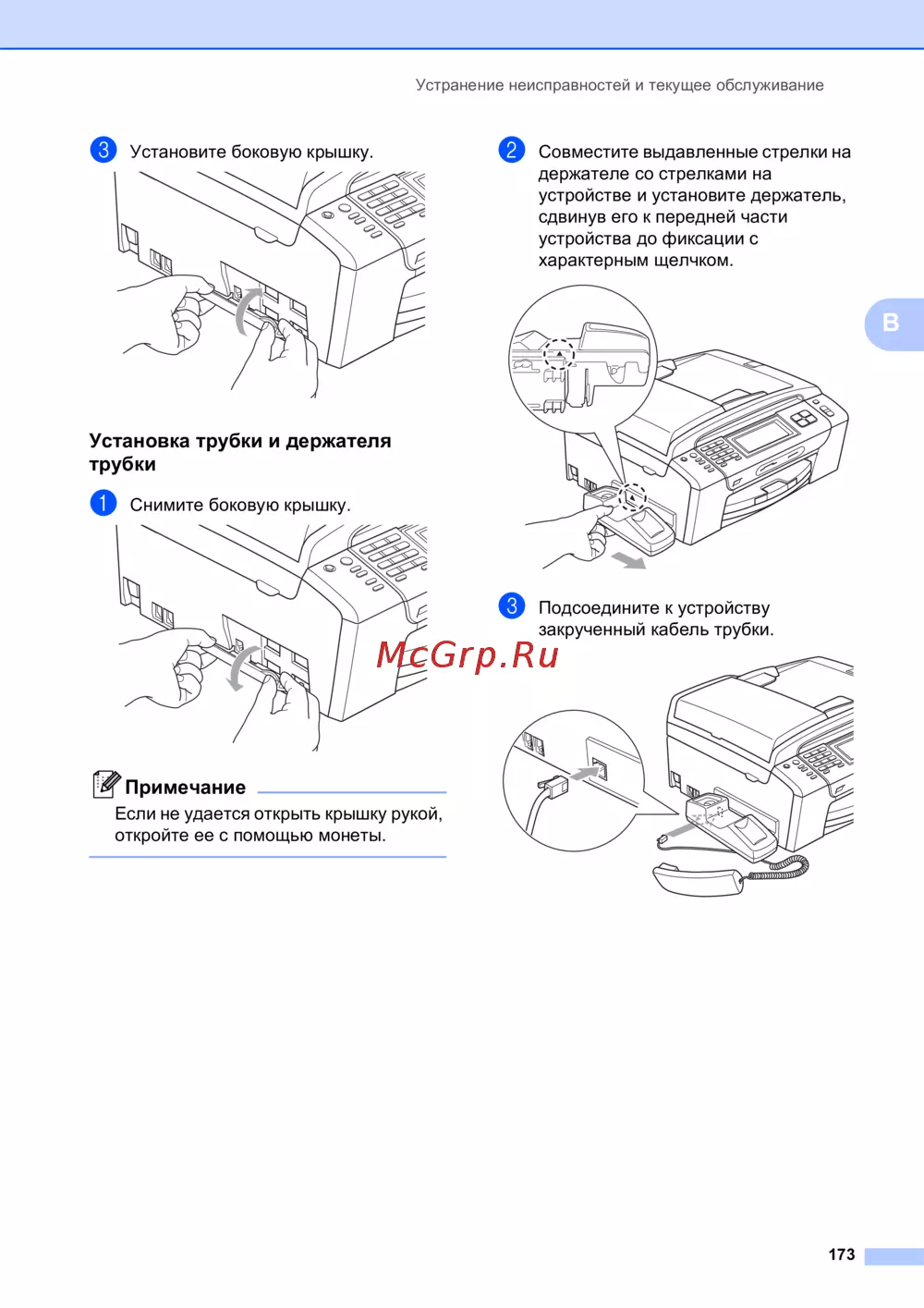 Устранение неисправностей и текущее обслуживание

3 Установите боковую крышку.

Установка трубки и держателя трубки

1 Снимите боковую крышку.

Примечание

Если не удается открыть крышку рукой, откройте ее с помощью монеты.

2 Совместите выдавленные стрелки на держателе со стрелками на устройстве и установите держатель, сдвинув его к передней части устройства до фиксации с характерным щелчком.

B

3 Подсоедините к устройству закрученный кабель трубки.

McGrp.Ru

173