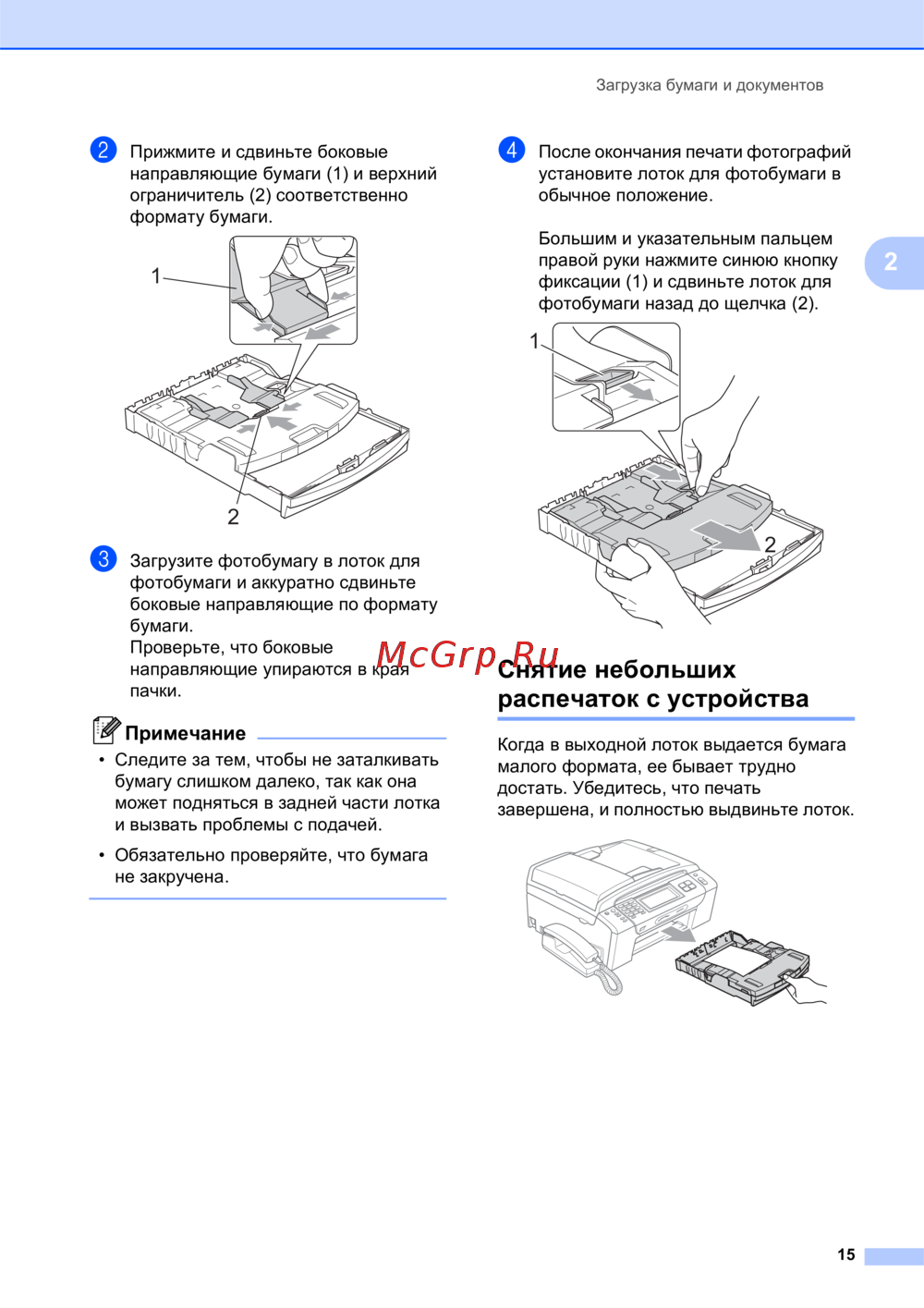 Загрузка бумаги и документов

2 Прижмите и сдвиньте боковые направляющие бумаги (1) и верхний ограничитель (2) соответственно формату бумаги.

1

2

3 Загрузите фотобумагу в лоток для фотобумаги и аккуратно сдвиньте боковые направляющие по формату бумаги.
Проверьте, что боковые направляющие упираются в края пачки.

Примечание

• Следите за тем, чтобы не заталкивать бумагу слишком далеко, так как она может подняться в задней части лотка и вызвать проблемы с подачей.

• Обязательно проверяйте, что бумага не закручена.

4 После окончания печати фотографий установите лоток для фотобумаги в обычное положение.

Большим и указательным пальцем правой руки нажмите синюю кнопку фиксации (1) и сдвиньте лоток для фотобумаги назад до щелчка (2).

1

2

2

McGrp.Ru

Снятие небольших распечаток с устройства

Когда в выходной лоток выдается бумага малого формата, ее бывает трудно достать. Убедитесь, что печать завершена, и полностью выдвиньте лоток.

15