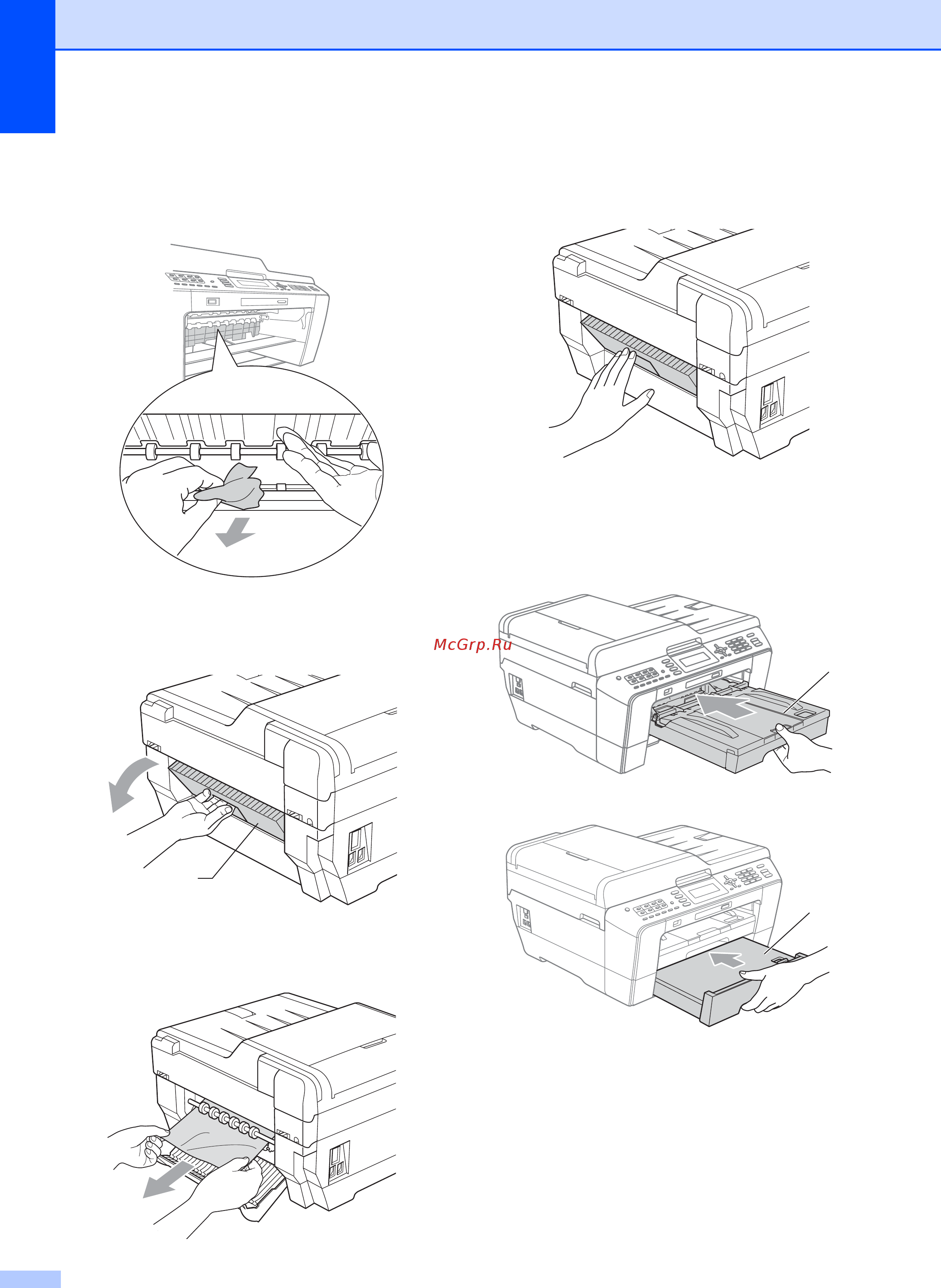 McGrp.Ru