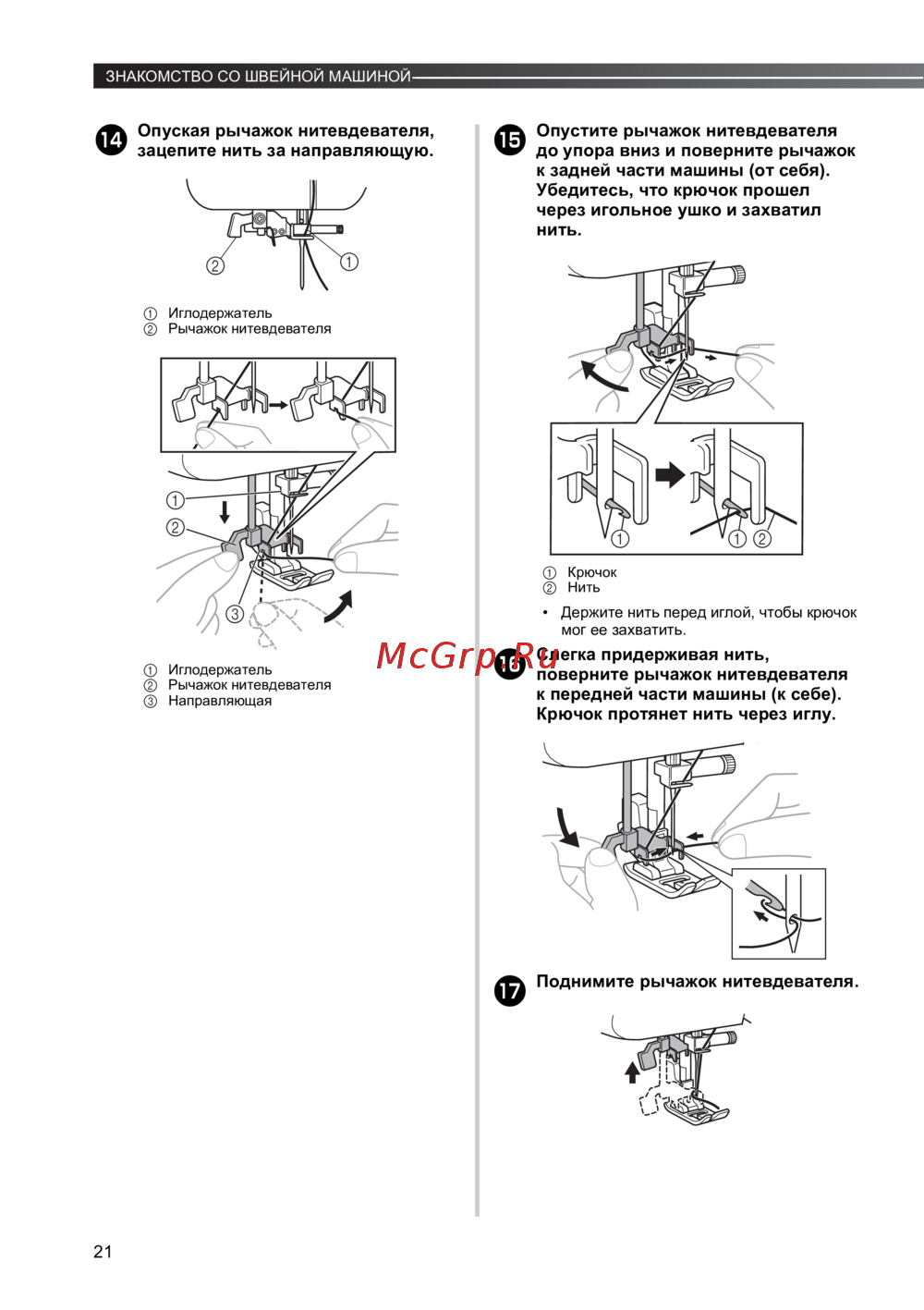 ЗНАКОМСТВО СО ШВЕЙНОЙ МАШИНОЙ

14 Опуская рычажок нитевдевателя, зацепите нить за направляющую.

② ①

① Иглодержатель
② Рычажок нитевдевателя

①
②
③

① Иглодержатель
② Рычажок нитевдевателя
③ Направляющая

15 Опустите рычажок нитевдевателя до упора вниз и поверните рычажок к задней части машины (от себя). Убедитесь, что крючок прошел через игольное ушко и захватил нить.

① ① ②

① Крючок
② Нить

• Держите нить перед иглой, чтобы крючок мог ее захватить.

McGrp.Ru

16 Слегка придерживая нить, поверните рычажок нитевдевателя к передней части машины (к себе). Крючок протянет нить через иглу.

17 Поднимите рычажок нитевдевателя.

21