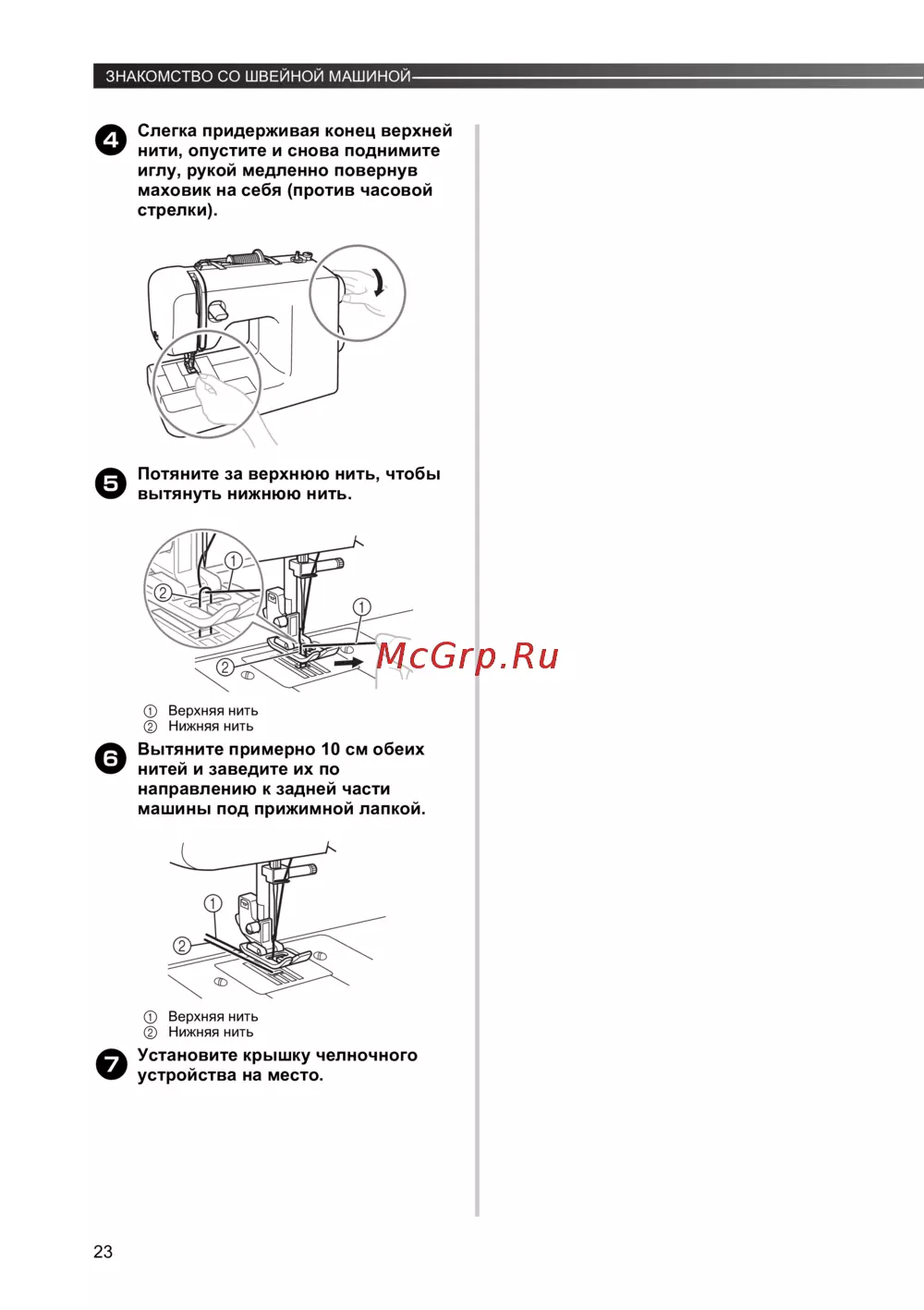 ЗНАКОМСТВО СО ШВЕЙНОЙ МАШИНОЙ

4 Слегка придерживая конец верхней нити, опустите и снова поднимите иглу, рукой медленно повернув маховик на себя (против часовой стрелки).

5 Потяните за верхнюю нить, чтобы вытянуть нижнюю нить.

① ② ① ②

McGrp.Ru

① Верхняя нить
② Нижняя нить

6 Вытяните примерно 10 см обеих нитей и заведите их по направлению к задней части машины под прижимной лапкой.

① ②

① Верхняя нить
② Нижняя нить

7 Установите крышку челночного устройства на место.

23