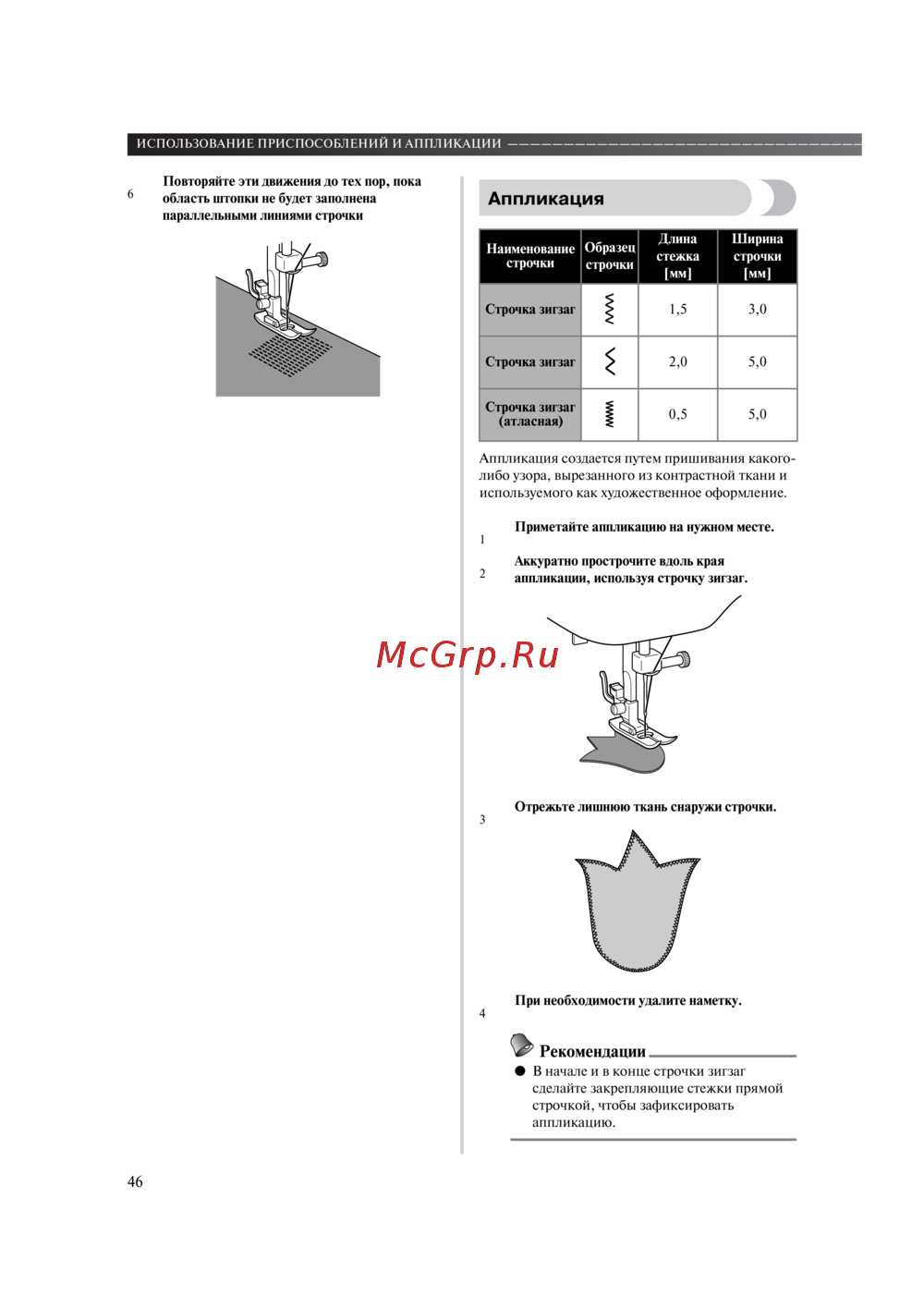 ИСПОЛЬЗОВАНИЕ ПРИСПОСОБЛЕНИЙ И АППЛИКАЦИИ

6 Повторяйте эти движения до тех пор, пока область штопки не будет заполнена параллельными линиями строчки

Аппликация

| Наименование строчки | Образец строчки | Длина стежка [мм] | Ширина строчки [мм] |
|---|---|---|---|
| Строчка зигзаг | | 1,5 | 3,0 |
| Строчка зигзаг | | 2,0 | 5,0 |
| Строчка зигзаг (атласная) | | 0,5 | 5,0 |

Аппликация создается путем пришивания какого-либо узора, вырезанного из контрастной ткани и используемого как художественное оформление.

1 Приметайте аппликацию на нужном месте.

2 Аккуратно прострочите вдоль края аппликации, используя строчку зигзаг.

McGrp.Ru

3 Отрежьте лишнюю ткань снаружи строчки.

4 При необходимости удалите наметку.

Рекомендации
● В начале и в конце строчки зигзаг сделайте закрепляющие стежки прямой строчкой, чтобы зафиксировать аппликацию.

46