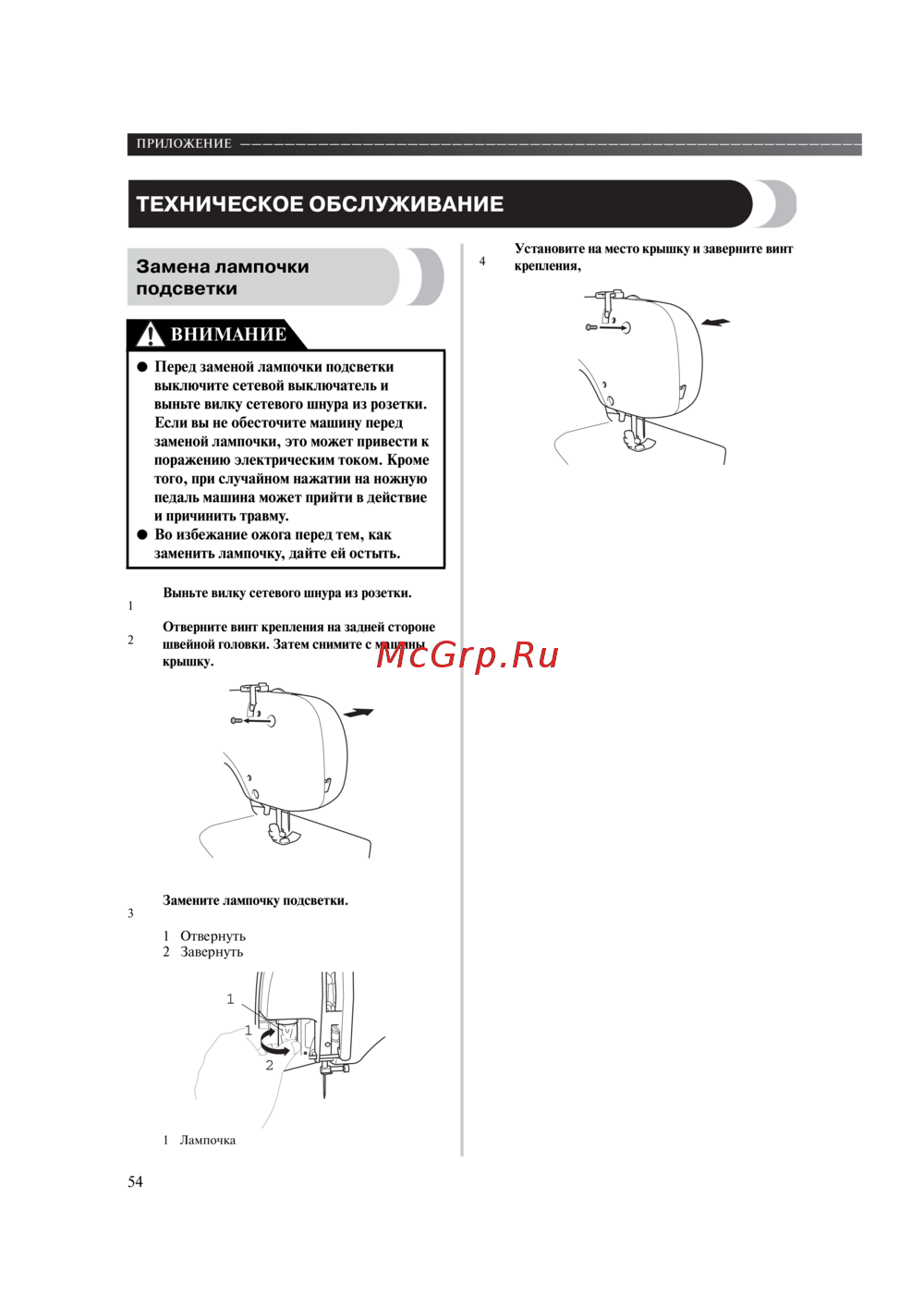 ПРИЛОЖЕНИЕ

ТЕХНИЧЕСКОЕ ОБСЛУЖИВАНИЕ

Замена лампочки подсветки

ВНИМАНИЕ

● Перед заменой лампочки подсветки выключите сетевой выключатель и выньте вилку сетевого шнура из розетки. Если вы не обесточите машину перед заменой лампочки, это может привести к поражению электрическим током. Кроме того, при случайном нажатии на ножную педаль машина может прийти в действие и причинить травму.
● Во избежание ожога перед тем, как заменить лампочку, дайте ей остыть.

1 Выньте вилку сетевого шнура из розетки.

2 Отверните винт крепления на задней стороне швейной головки. Затем снимите с машины крышку.

3 Замените лампочку подсветки.

1 Отвернуть
2 Завернуть

1
1
2

1 Лампочка

4 Установите на место крышку и заверните винт крепления,

McGrp.Ru

54