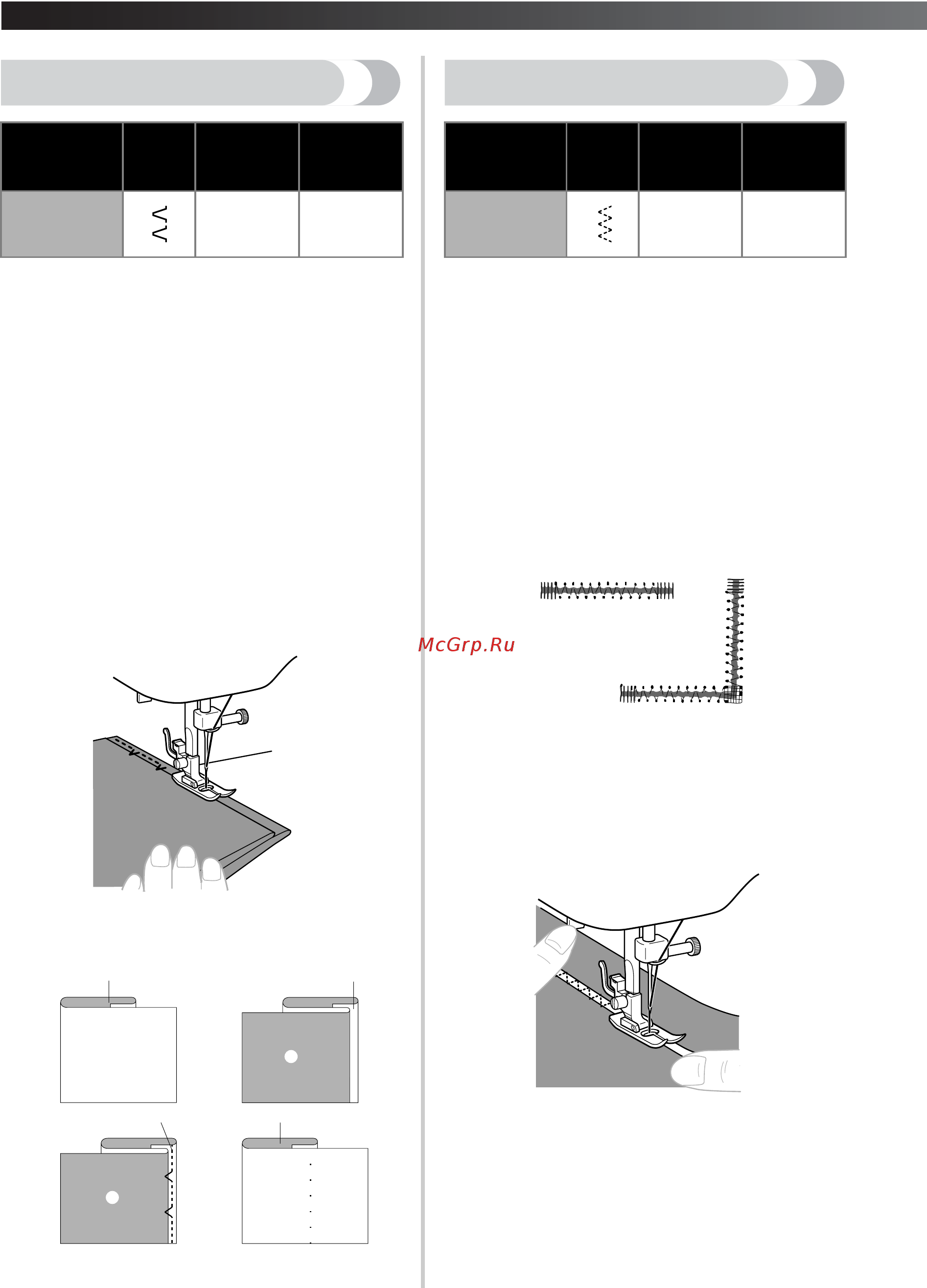 McGrp.Ru