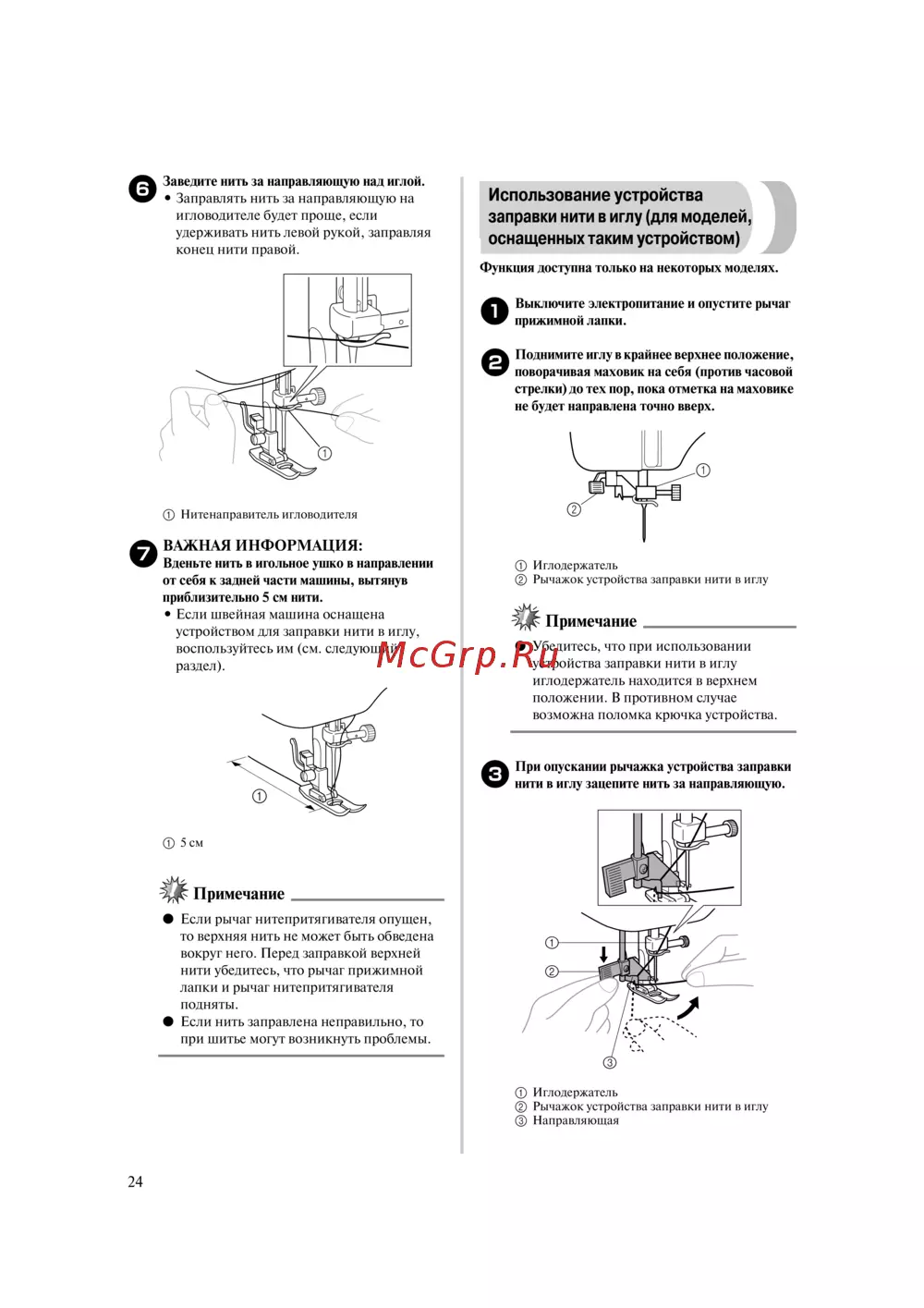 6 Заведите нить за направляющую над иглой.
• Заправлять нить за направляющую на игловодителе будет проще, если удерживать нить левой рукой, заправляя конец нити правой.

①

① Нитенаправитель игловодителя

7 ВАЖНАЯ ИНФОРМАЦИЯ:
Вденьте нить в игольное ушко в направлении от себя к задней части машины, вытянув приблизительно 5 см нити.
• Если швейная машина оснащена устройством для заправки нити в иглу, воспользуйтесь им (см. следующий раздел).

①

① 5 см

Примечание
● Если рычаг нитепритягивателя опущен, то верхняя нить не может быть обведена вокруг него. Перед заправкой верхней нити убедитесь, что рычаг прижимной лапки и рычаг нитепритягивателя подняты.
● Если нить заправлена неправильно, то при шитье могут возникнуть проблемы.

Использование устройства заправки нити в иглу (для моделей, оснащенных таким устройством)

Функция доступна только на некоторых моделях.

1 Выключите электропитание и опустите рычаг прижимной лапки.

2 Поднимите иглу в крайнее верхнее положение, поворачивая маховик на себя (против часовой стрелки) до тех пор, пока отметка на маховике не будет направлена точно вверх.

①
②

① Иглодержатель
② Рычажок устройства заправки нити в иглу

Примечание
● Убедитесь, что при использовании устройства заправки нити в иглу иглодержатель находится в верхнем положении. В противном случае возможна поломка крючка устройства.

McGrp.Ru

3 При опускании рычажка устройства заправки нити в иглу зацепите нить за направляющую.

①
②
③

① Иглодержатель
② Рычажок устройства заправки нити в иглу
③ Направляющая

24