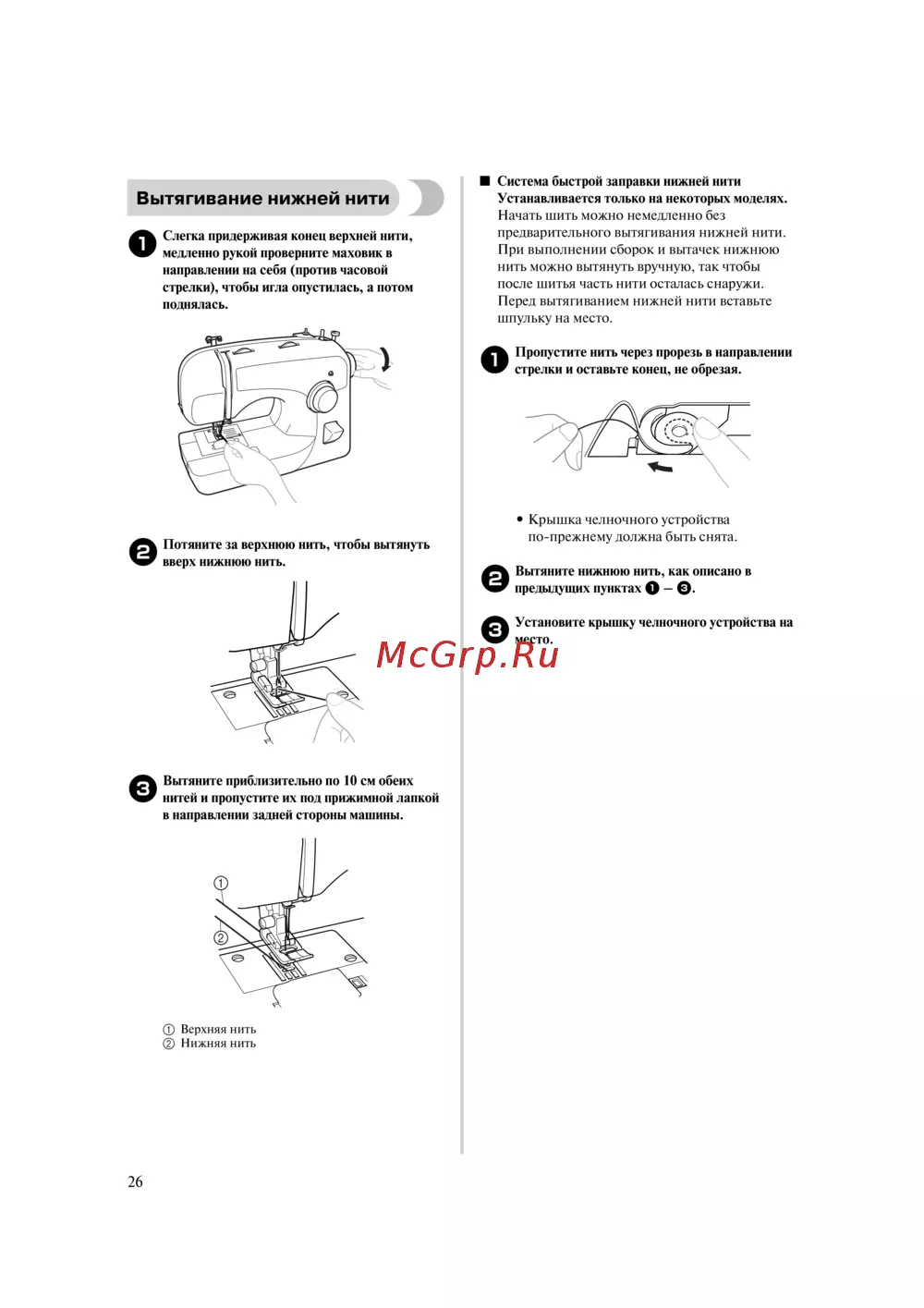 Вытягивание нижней нити

1 Слегка придерживая конец верхней нити, медленно рукой проверните маховик в направлении на себя (против часовой стрелки), чтобы игла опустилась, а потом поднялась.

2 Потяните за верхнюю нить, чтобы вытянуть вверх нижнюю нить.

3 Вытяните приблизительно по 10 см обеих нитей и пропустите их под прижимной лапкой в направлении задней стороны машины.

① 
② 

① Верхняя нить
② Нижняя нить

■ Система быстрой заправки нижней нити
Устанавливается только на некоторых моделях.
Начать шить можно немедленно без предварительного вытягивания нижней нити. При выполнении сборок и вытачек нижнюю нить можно вытянуть вручную, так чтобы после шитья часть нити осталась снаружи. Перед вытягиванием нижней нити вставьте шпульку на место.

1 Пропустите нить через прорезь в направлении стрелки и оставьте конец, не обрезая.

• Крышка челночного устройства по-прежнему должна быть снята.

2 Вытяните нижнюю нить, как описано в предыдущих пунктах 1 – 3.

3 Установите крышку челночного устройства на место.

McGrp.Ru

26