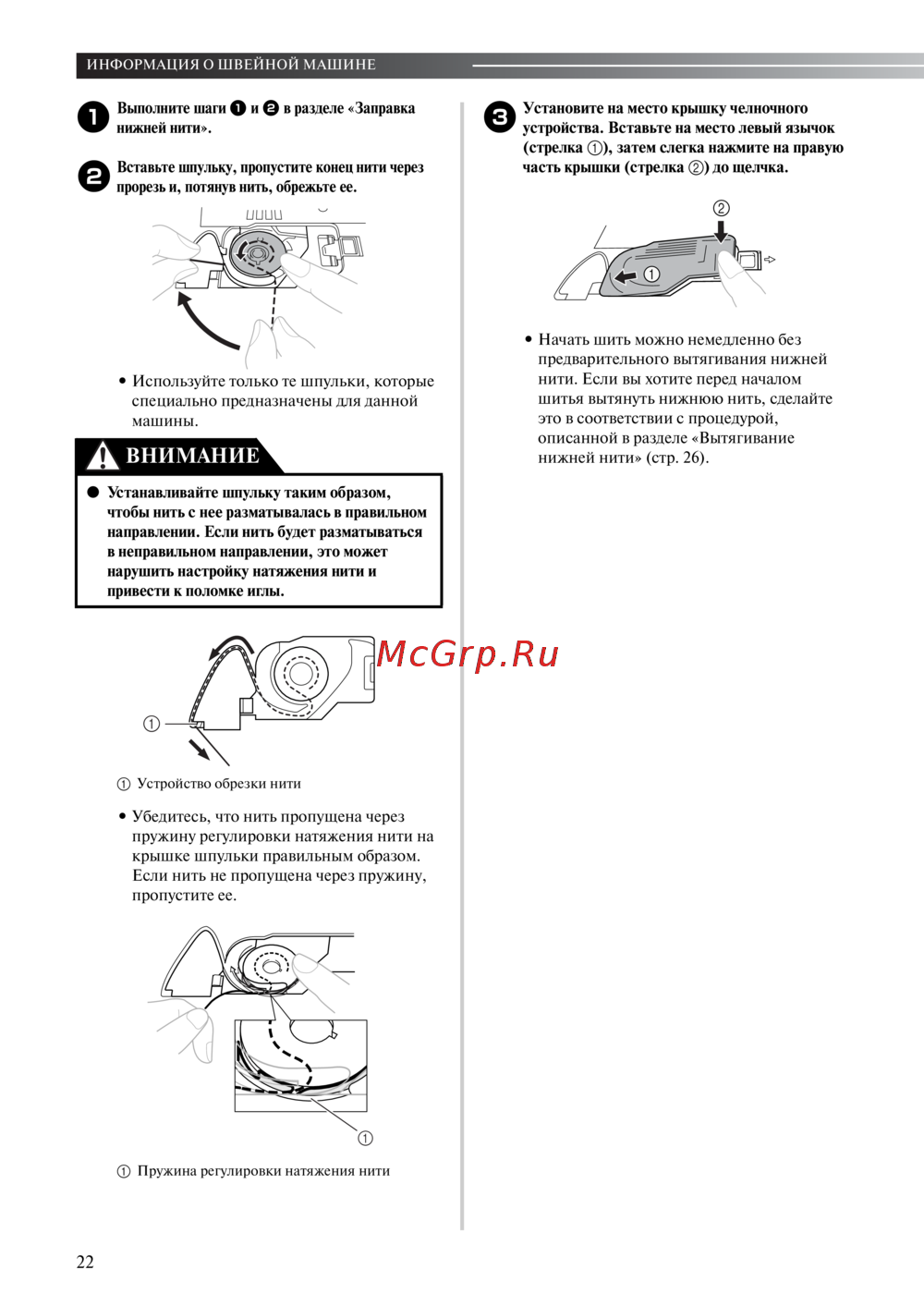 ИНФОРМАЦИЯ О ШВЕЙНОЙ МАШИНЕ

1 Выполните шаги 1 и 2 в разделе «Заправка нижней нити».

2 Вставьте шпульку, пропустите конец нити через прорезь и, потянув нить, обрежьте ее.

• Используйте только те шпульки, которые специально предназначены для данной машины.

ВНИМАНИЕ

● Устанавливайте шпульку таким образом, чтобы нить с нее разматывалась в правильном направлении. Если нить будет разматываться в неправильном направлении, это может нарушить настройку натяжения нити и привести к поломке иглы.

①

① Устройство обрезки нити

• Убедитесь, что нить пропущена через пружину регулировки натяжения нити на крышке шпульки правильным образом. Если нить не пропущена через пружину, пропустите ее.

①

① Пружина регулировки натяжения нити

3 Установите на место крышку челночного устройства. Вставьте на место левый язычок (стрелка ①), затем слегка нажмите на правую часть крышки (стрелка ②) до щелчка.

②
①

• Начать шить можно немедленно без предварительного вытягивания нижней нити. Если вы хотите перед началом шитья вытянуть нижнюю нить, сделайте это в соответствии с процедурой, описанной в разделе «Вытягивание нижней нити» (стр. 26).

McGrp.Ru

22