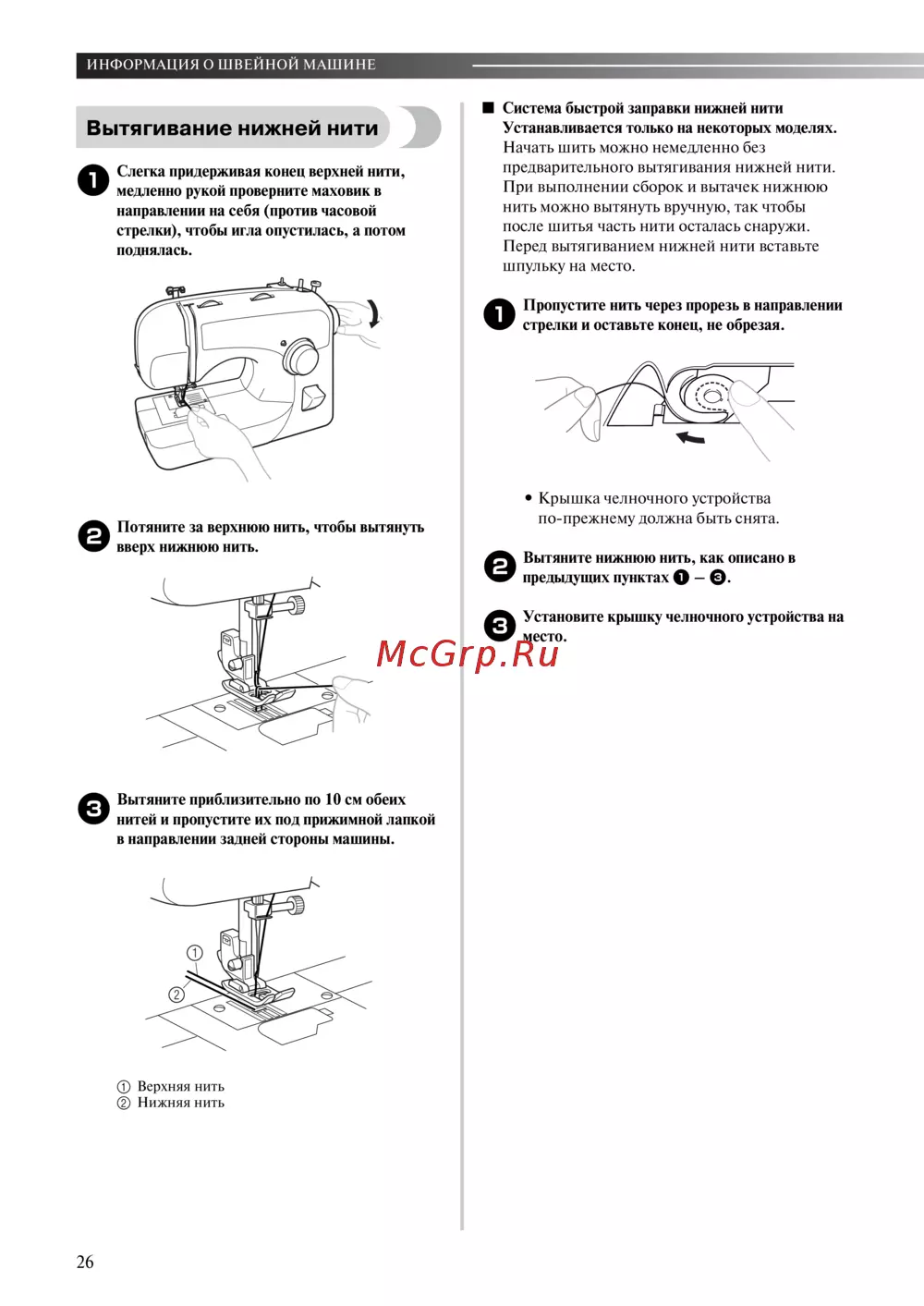 ИНФОРМАЦИЯ О ШВЕЙНОЙ МАШИНЕ

Вытягивание нижней нити

1 Слегка придерживая конец верхней нити, медленно рукой проверните маховик в направлении на себя (против часовой стрелки), чтобы игла опустилась, а потом поднялась.

2 Потяните за верхнюю нить, чтобы вытянуть вверх нижнюю нить.

3 Вытяните приблизительно по 10 см обеих нитей и пропустите их под прижимной лапкой в направлении задней стороны машины.

①
②

① Верхняя нить
② Нижняя нить

■ Система быстрой заправки нижней нити
Устанавливается только на некоторых моделях.
Начать шить можно немедленно без предварительного вытягивания нижней нити. При выполнении сборок и вытачек нижнюю нить можно вытянуть вручную, так чтобы после шитья часть нити осталась снаружи.
Перед вытягиванием нижней нити вставьте шпульку на место.

1 Пропустите нить через прорезь в направлении стрелки и оставьте конец, не обрезая.

• Крышка челночного устройства по-прежнему должна быть снята.

2 Вытяните нижнюю нить, как описано в предыдущих пунктах 1 – 3.

3 Установите крышку челночного устройства на место.

McGrp.Ru

26