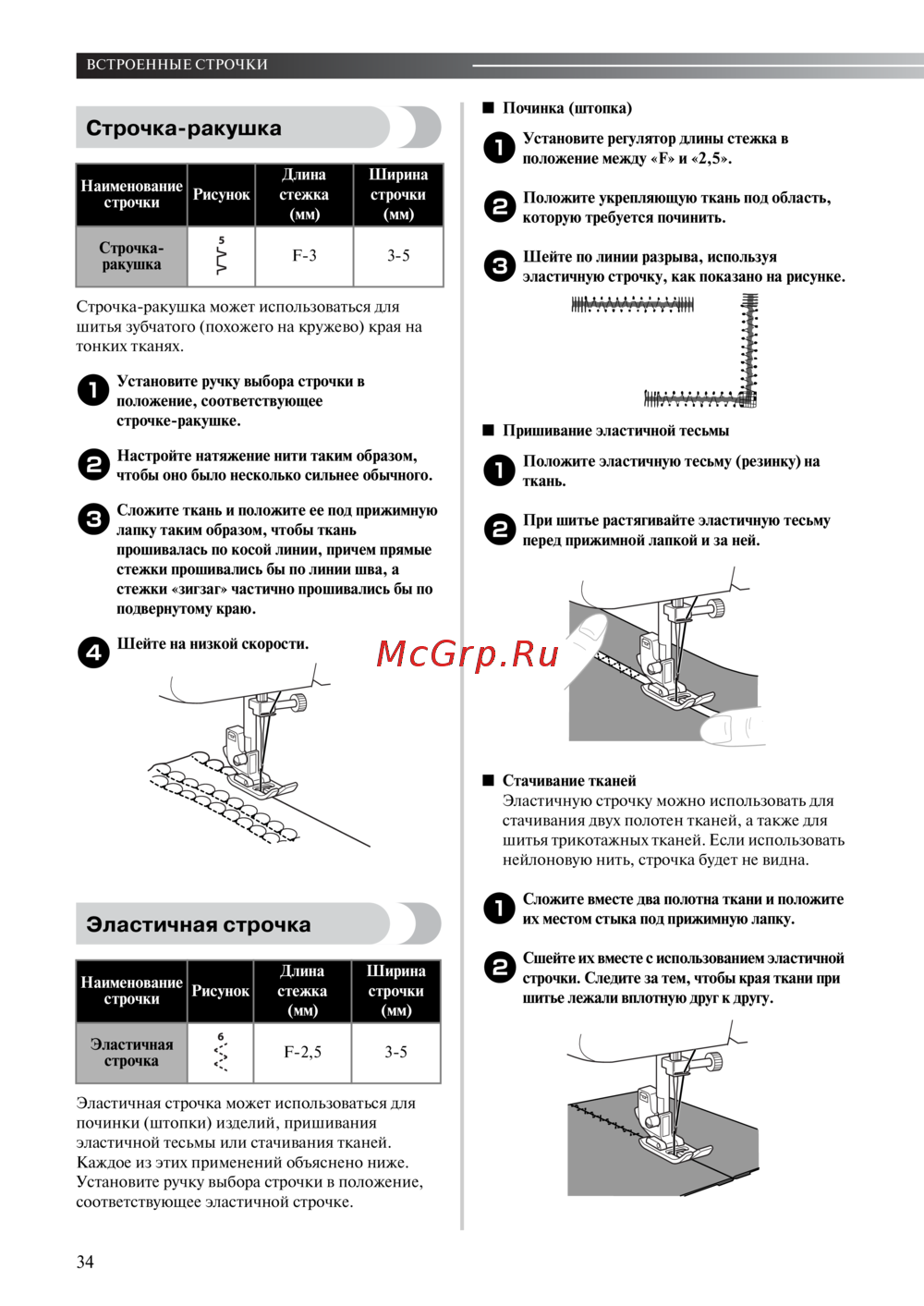 ВСТРОЕННЫЕ СТРОЧКИ

Строчка-ракушка

| Наименование строчки | Рисунок | Длина стежка (мм) | Ширина строчки (мм) |
|---|---|---|---|
| Строчка-ракушка | 5 | F-3 | 3-5 |

Строчка-ракушка может использоваться для шитья зубчатого (похожего на кружево) края на тонких тканях.

1 Установите ручку выбора строчки в положение, соответствующее строчке-ракушке.

2 Настройте натяжение нити таким образом, чтобы оно было несколько сильнее обычного.

3 Сложите ткань и положите ее под прижимную лапку таким образом, чтобы ткань прошивалась по косой линии, причем прямые стежки прошивались бы по линии шва, а стежки «зигзаг» частично прошивались бы по подвернутому краю.

4 Шейте на низкой скорости.

Эластичная строчка

| Наименование строчки | Рисунок | Длина стежка (мм) | Ширина строчки (мм) |
|---|---|---|---|
| Эластичная строчка | 6 | F-2,5 | 3-5 |

Эластичная строчка может использоваться для починки (штопки) изделий, пришивания эластичной тесьмы или стачивания тканей. Каждое из этих применений объяснено ниже. Установите ручку выбора строчки в положение, соответствующее эластичной строчке.

■ Починка (штопка)

1 Установите регулятор длины стежка в положение между «F» и «2,5».

2 Положите укрепляющую ткань под область, которую требуется починить.

3 Шейте по линии разрыва, используя эластичную строчку, как показано на рисунке.

■ Пришивание эластичной тесьмы

1 Положите эластичную тесьму (резинку) на ткань.

2 При шитье растягивайте эластичную тесьму перед прижимной лапкой и за ней.

McGrp.Ru

■ Стачивание тканей
Эластичную строчку можно использовать для стачивания двух полотен тканей, а также для шитья трикотажных тканей. Если использовать нейлоновую нить, строчка будет не видна.

1 Сложите вместе два полотна ткани и положите их местом стыка под прижимную лапку.

2 Сшейте их вместе с использованием эластичной строчки. Следите за тем, чтобы края ткани при шитье лежали вплотную друг к другу.

34