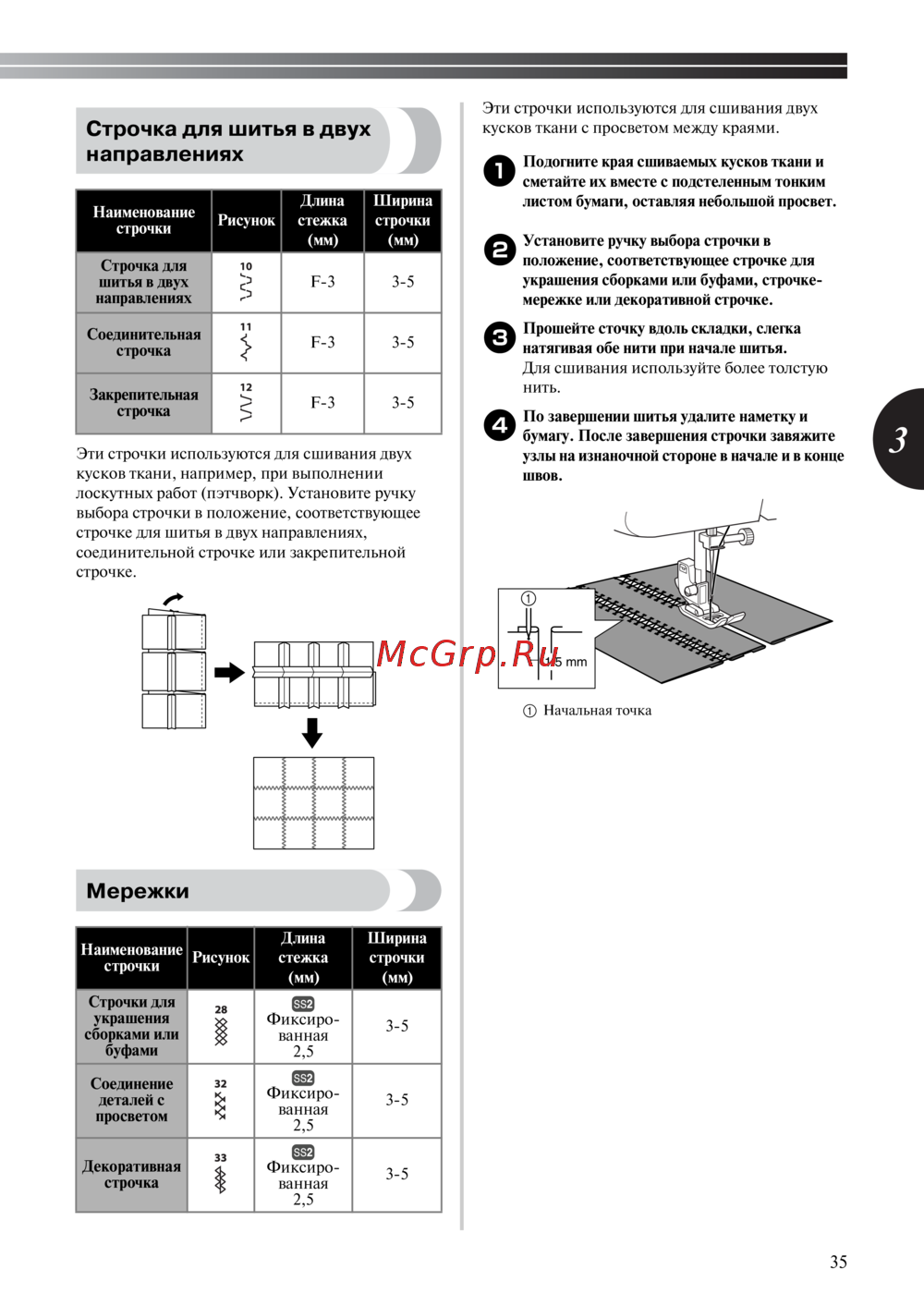 Строчка для шитья в двух направлениях

| Наименование строчки | Рисунок | Длина стежка (мм) | Ширина строчки (мм) |
|---|---|---|---|
| Строчка для шитья в двух направлениях | 10 | F-3 | 3-5 |
| Соединительная строчка | 11 | F-3 | 3-5 |
| Закрепительная строчка | 12 | F-3 | 3-5 |

Эти строчки используются для сшивания двух кусков ткани, например, при выполнении лоскутных работ (пэтчворк). Установите ручку выбора строчки в положение, соответствующее строчке для шитья в двух направлениях, соединительной строчке или закрепительной строчке.

Мережки

| Наименование строчки | Рисунок | Длина стежка (мм) | Ширина строчки (мм) |
|---|---|---|---|
| Строчки для украшения сборками или буфами | 28 | SS2 Фиксированная 2,5 | 3-5 |
| Соединение деталей с просветом | 32 | SS2 Фиксированная 2,5 | 3-5 |
| Декоративная строчка | 33 | SS2 Фиксированная 2,5 | 3-5 |

Эти строчки используются для сшивания двух кусков ткани с просветом между краями.

1 Подогните края сшиваемых кусков ткани и сметайте их вместе с подстеленным тонким листом бумаги, оставляя небольшой просвет.

2 Установите ручку выбора строчки в положение, соответствующее строчке для украшения сборками или буфами, строчке-мережке или декоративной строчке.

3 Прошейте сточку вдоль складки, слегка натягивая обе нити при начале шитья.
Для сшивания используйте более толстую нить.

4 По завершении шитья удалите наметку и бумагу. После завершения строчки завяжите узлы на изнаночной стороне в начале и в конце швов.

①
1,5 mm

McGrp.Ru

① Начальная точка

3

35