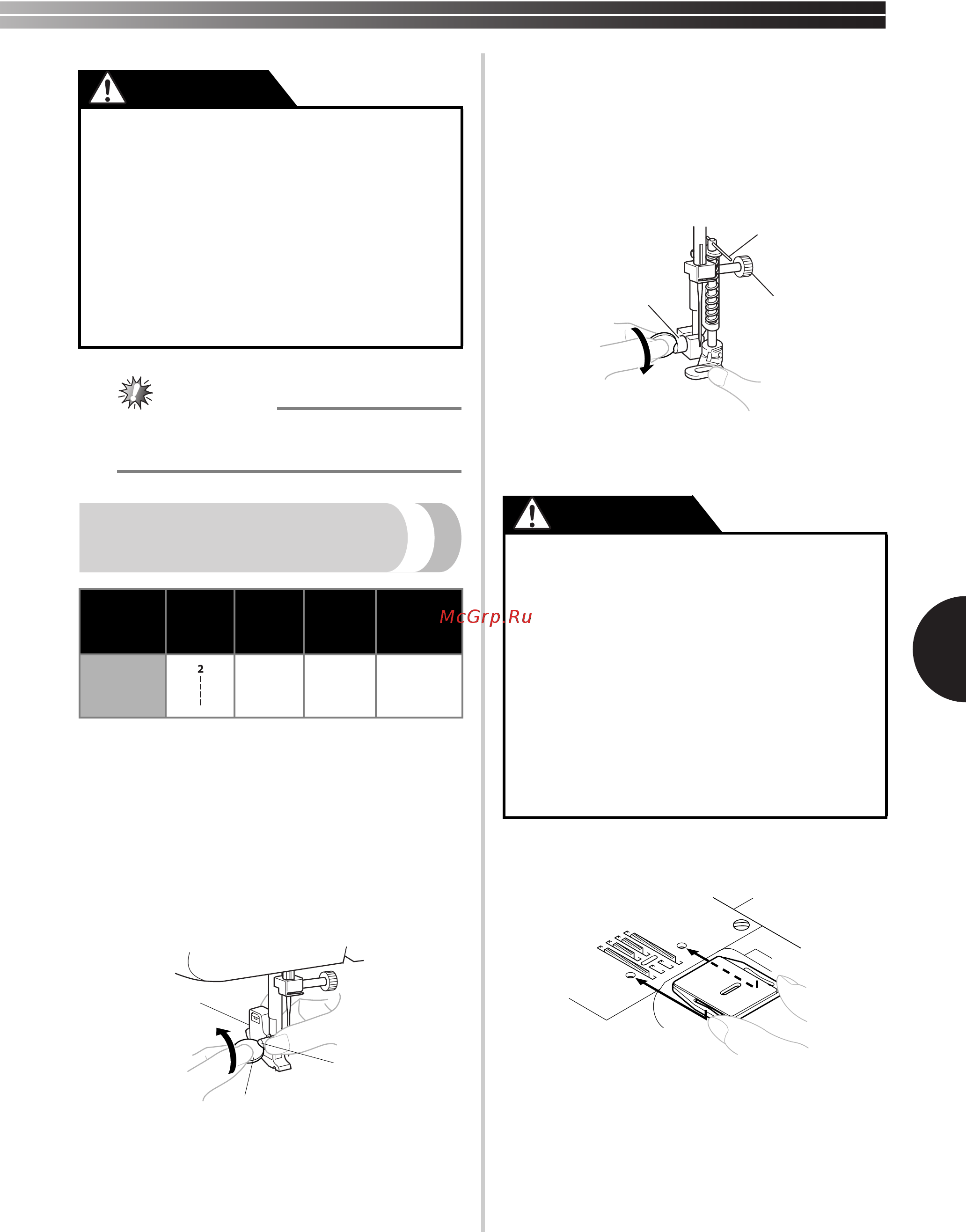 McGrp.Ru

2