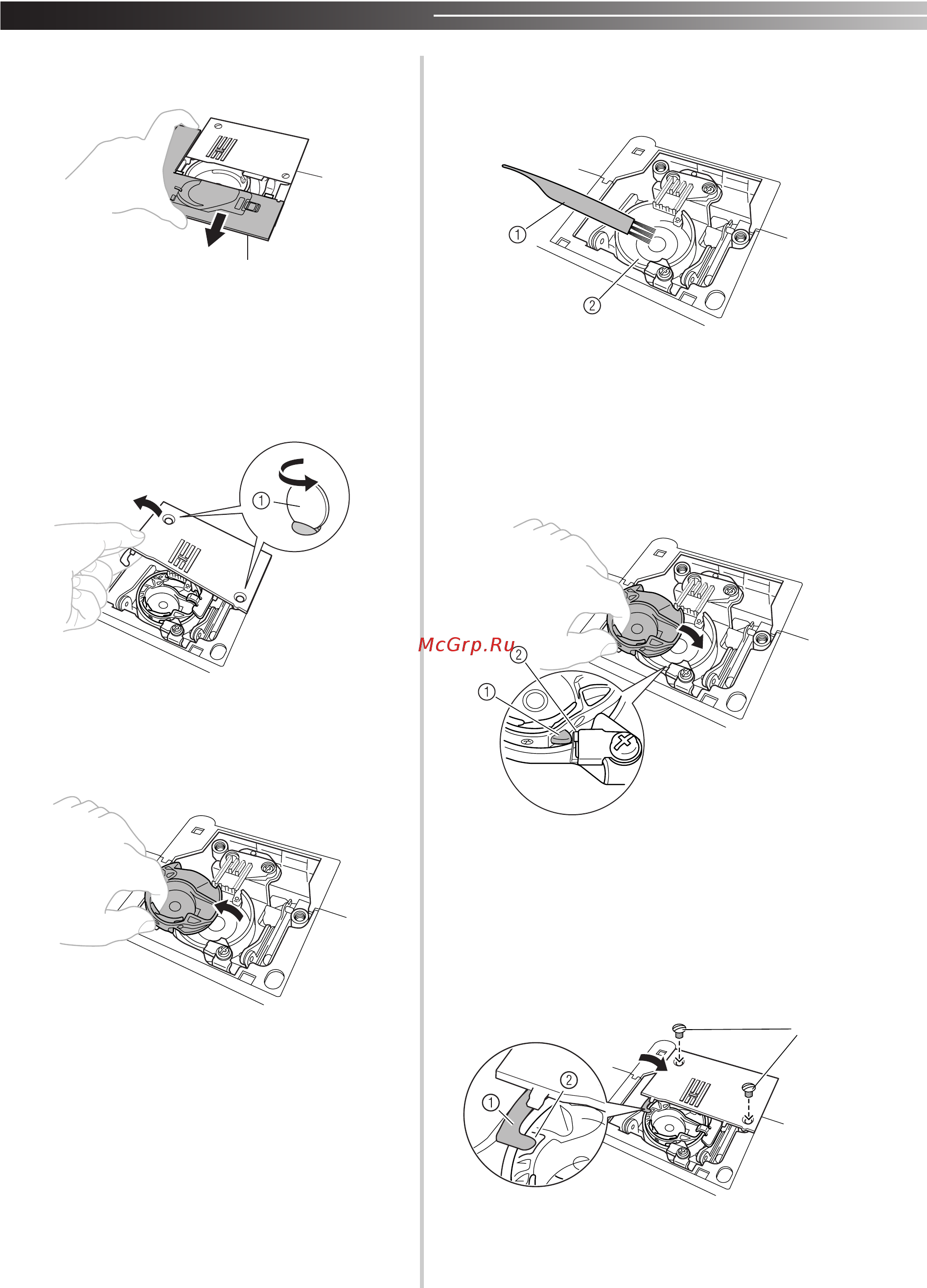 ①

②

①

McGrp.Ru

②

①

②

①