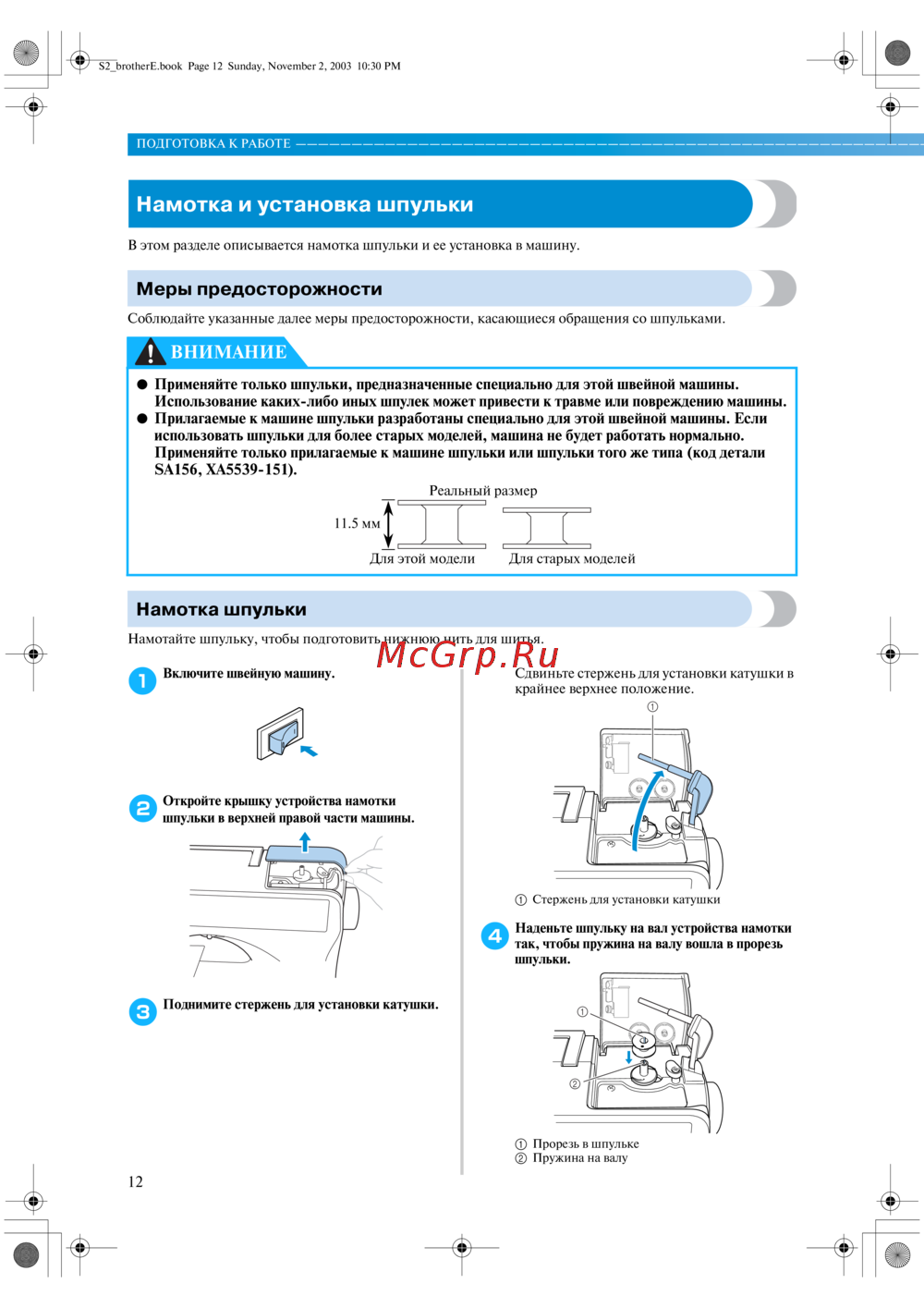 S2_brotherE.book Page 12 Sunday, November 2, 2003 10:30 PM

ПОДГОТОВКА К РАБОТЕ

Намотка и установка шпульки

В этом разделе описывается намотка шпульки и ее установка в машину.

Меры предосторожности

Соблюдайте указанные далее меры предосторожности, касающиеся обращения со шпульками.

ВНИМАНИЕ

● Применяйте только шпульки, предназначенные специально для этой швейной машины. Использование каких-либо иных шпулек может привести к травме или повреждению машины.
● Прилагаемые к машине шпульки разработаны специально для этой швейной машины. Если использовать шпульки для более старых моделей, машина не будет работать нормально. Применяйте только прилагаемые к машине шпульки или шпульки того же типа (код детали SA156, XA5539-151).

Реальный размер
11.5 мм
Для этой модели
Для старых моделей

Намотка шпульки

Намотайте шпульку, чтобы подготовить нижнюю нить для шитья.

McGrp.Ru

1 Включите швейную машину.

2 Откройте крышку устройства намотки шпульки в верхней правой части машины.

3 Поднимите стержень для установки катушки.

Сдвиньте стержень для установки катушки в крайнее верхнее положение.

①

① Стержень для установки катушки

4 Наденьте шпульку на вал устройства намотки так, чтобы пружина на валу вошла в прорезь шпульки.

①
②

① Прорезь в шпульке
② Пружина на валу

12