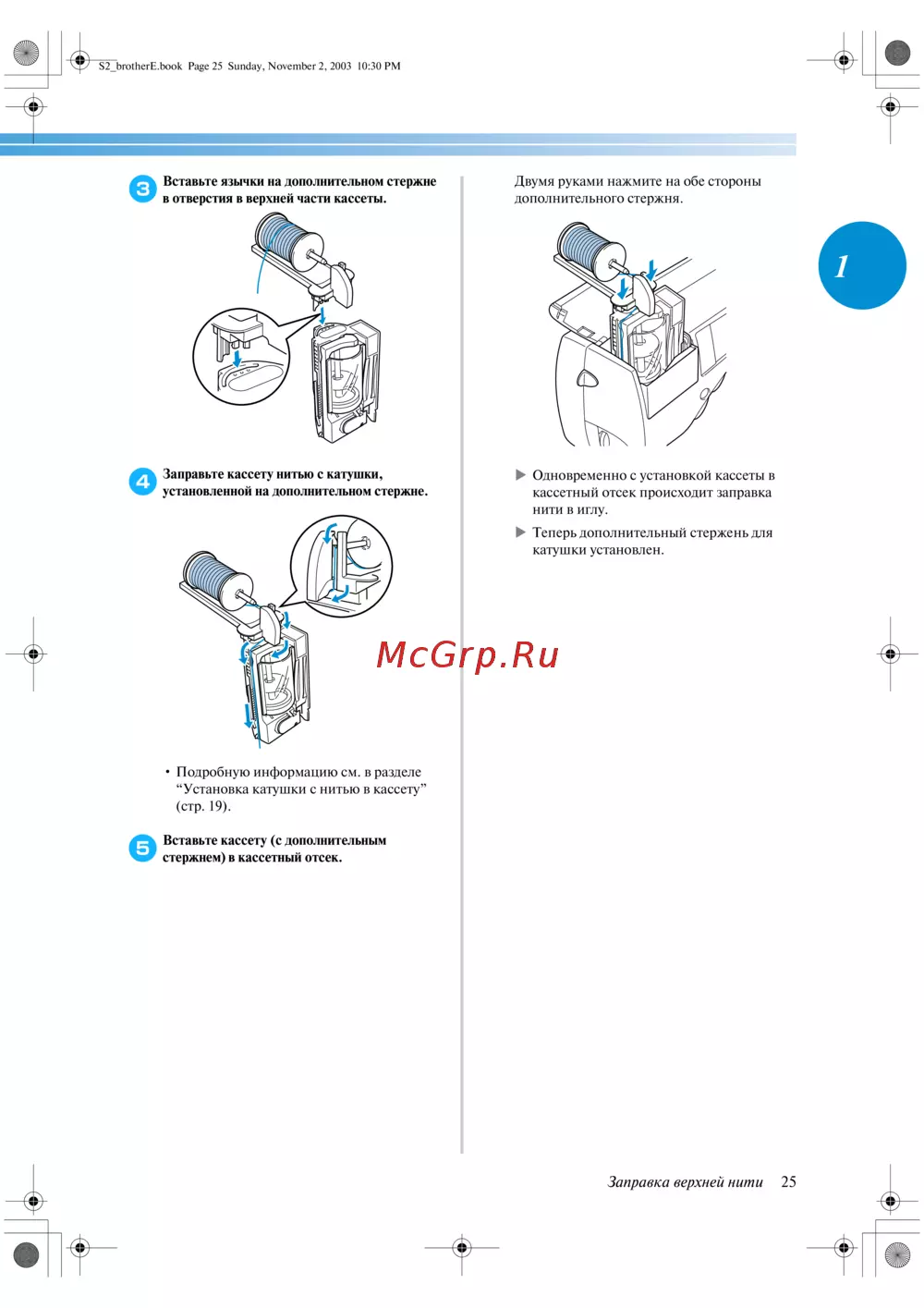 S2_brotherE.book Page 25 Sunday, November 2, 2003 10:30 PM

3 Вставьте язычки на дополнительном стержне в отверстия в верхней части кассеты.

4 Заправьте кассету нитью с катушки, установленной на дополнительном стержне.

• Подробную информацию см. в разделе “Установка катушки с нитью в кассету” (стр. 19).

5 Вставьте кассету (с дополнительным стержнем) в кассетный отсек.

Двумя руками нажмите на обе стороны дополнительного стержня.

1

▶ Одновременно с установкой кассеты в кассетный отсек происходит заправка нити в иглу.

▶ Теперь дополнительный стержень для катушки установлен.

McGrp.Ru

Заправка верхней нити 25