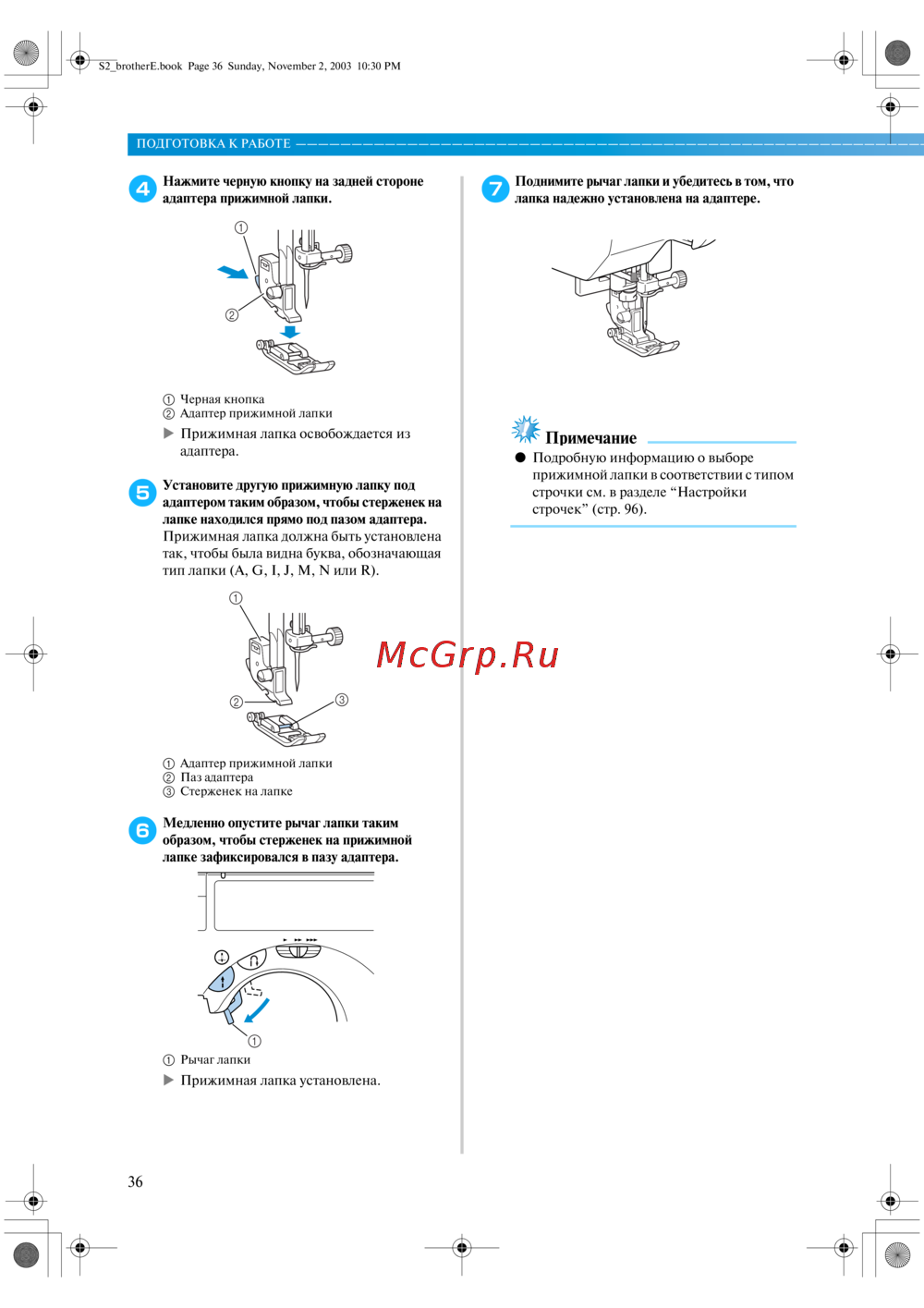 S2_brotherE.book Page 36 Sunday, November 2, 2003 10:30 PM

ПОДГОТОВКА К РАБОТЕ

4 Нажмите черную кнопку на задней стороне адаптера прижимной лапки.

①
②

① Черная кнопка
② Адаптер прижимной лапки
▶ Прижимная лапка освобождается из адаптера.

5 Установите другую прижимную лапку под адаптером таким образом, чтобы стерженек на лапке находился прямо под пазом адаптера.
Прижимная лапка должна быть установлена так, чтобы была видна буква, обозначающая тип лапки (A, G, I, J, M, N или R).

①
②
③

① Адаптер прижимной лапки
② Паз адаптера
③ Стерженек на лапке

6 Медленно опустите рычаг лапки таким образом, чтобы стерженек на прижимной лапке зафиксировался в пазу адаптера.

①

① Рычаг лапки
▶ Прижимная лапка установлена.

7 Поднимите рычаг лапки и убедитесь в том, что лапка надежно установлена на адаптере.

Примечание
● Подробную информацию о выборе прижимной лапки в соответствии с типом строчки см. в разделе “Настройки строчек” (стр. 96).

McGrp.Ru

36