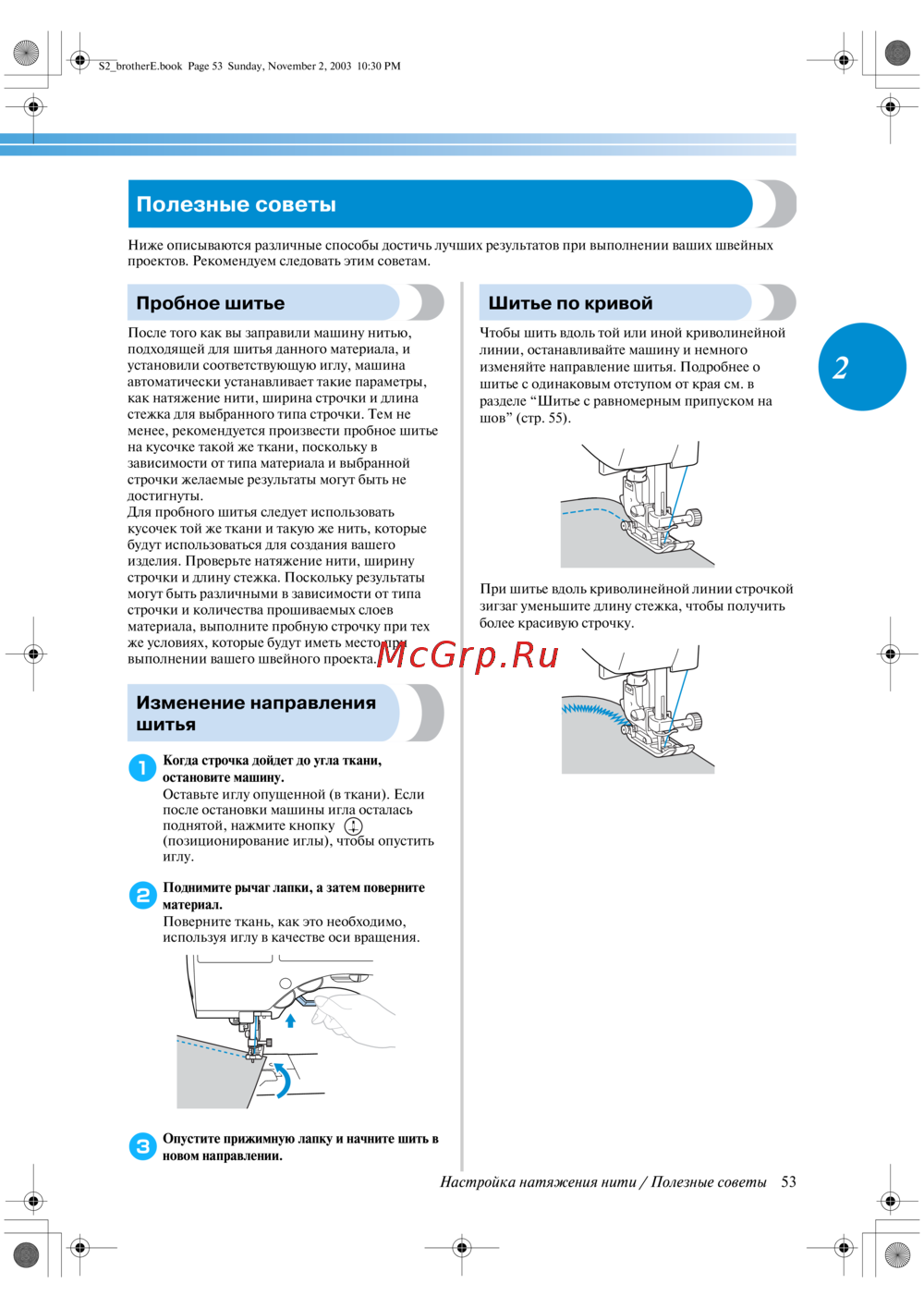 S2_brotherE.book Page 53 Sunday, November 2, 2003 10:30 PM

Полезные советы

Ниже описываются различные способы достичь лучших результатов при выполнении ваших швейных проектов. Рекомендуем следовать этим советам.

Пробное шитье

После того как вы заправили машину нитью, подходящей для шитья данного материала, и установили соответствующую иглу, машина автоматически устанавливает такие параметры, как натяжение нити, ширина строчки и длина стежка для выбранного типа строчки. Тем не менее, рекомендуется произвести пробное шитье на кусочке такой же ткани, поскольку в зависимости от типа материала и выбранной строчки желаемые результаты могут быть не достигнуты.
Для пробного шитья следует использовать кусочек той же ткани и такую же нить, которые будут использоваться для создания вашего изделия. Проверьте натяжение нити, ширину строчки и длину стежка. Поскольку результаты могут быть различными в зависимости от типа строчки и количества прошиваемых слоев материала, выполните пробную строчку при тех же условиях, которые будут иметь место при выполнении вашего швейного проекта.

McGrp.Ru

Изменение направления шитья

1 Когда строчка дойдет до угла ткани, остановите машину.
Оставьте иглу опущенной (в ткани). Если после остановки машины игла осталась поднятой, нажмите кнопку (позиционирование иглы), чтобы опустить иглу.

2 Поднимите рычаг лапки, а затем поверните материал.
Поверните ткань, как это необходимо, используя иглу в качестве оси вращения.

3 Опустите прижимную лапку и начните шить в новом направлении.

Шитье по кривой

Чтобы шить вдоль той или иной криволинейной линии, останавливайте машину и немного изменяйте направление шитья. Подробнее о шитье с одинаковым отступом от края см. в разделе “Шитье с равномерным припуском на шов” (стр. 55).

При шитье вдоль криволинейной линии строчкой зигзаг уменьшите длину стежка, чтобы получить более красивую строчку.

2

Настройка натяжения нити / Полезные советы 53