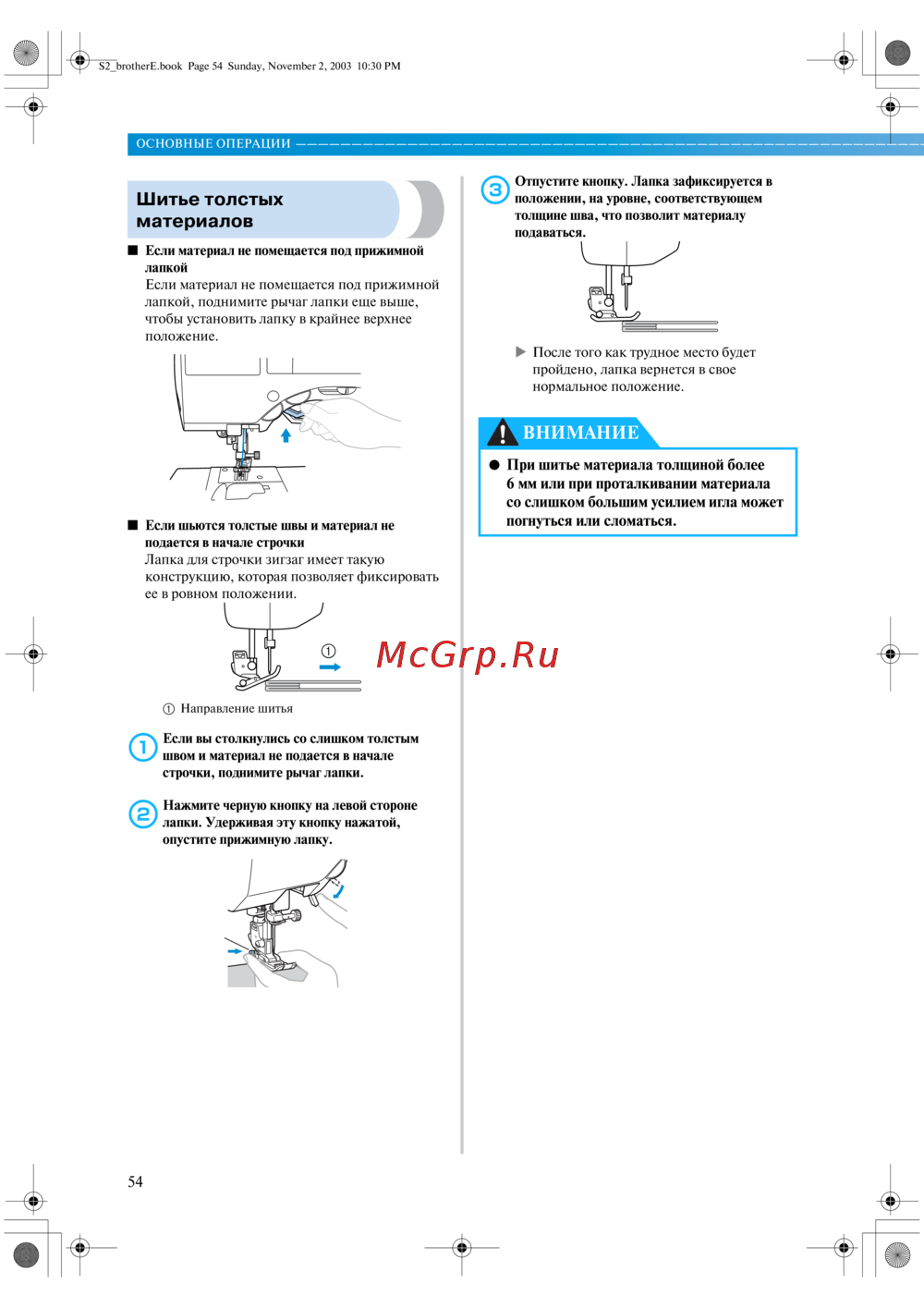 S2_brotherE.book Page 54 Sunday, November 2, 2003 10:30 PM

ОСНОВНЫЕ ОПЕРАЦИИ

Шитье толстых материалов

■ Если материал не помещается под прижимной лапкой
Если материал не помещается под прижимной лапкой, поднимите рычаг лапки еще выше, чтобы установить лапку в крайнее верхнее положение.

■ Если шьются толстые швы и материал не подается в начале строчки
Лапка для строчки зигзаг имеет такую конструкцию, которая позволяет фиксировать ее в ровном положении.

①

① Направление шитья

1 Если вы столкнулись со слишком толстым швом и материал не подается в начале строчки, поднимите рычаг лапки.

2 Нажмите черную кнопку на левой стороне лапки. Удерживая эту кнопку нажатой, опустите прижимную лапку.

3 Отпустите кнопку. Лапка зафиксируется в положении, на уровне, соответствующем толщине шва, что позволит материалу подаваться.

▶ После того как трудное место будет пройдено, лапка вернется в свое нормальное положение.

ВНИМАНИЕ

● При шитье материала толщиной более 6 мм или при проталкивании материала со слишком большим усилием игла может погнуться или сломаться.

McGrp.Ru

54