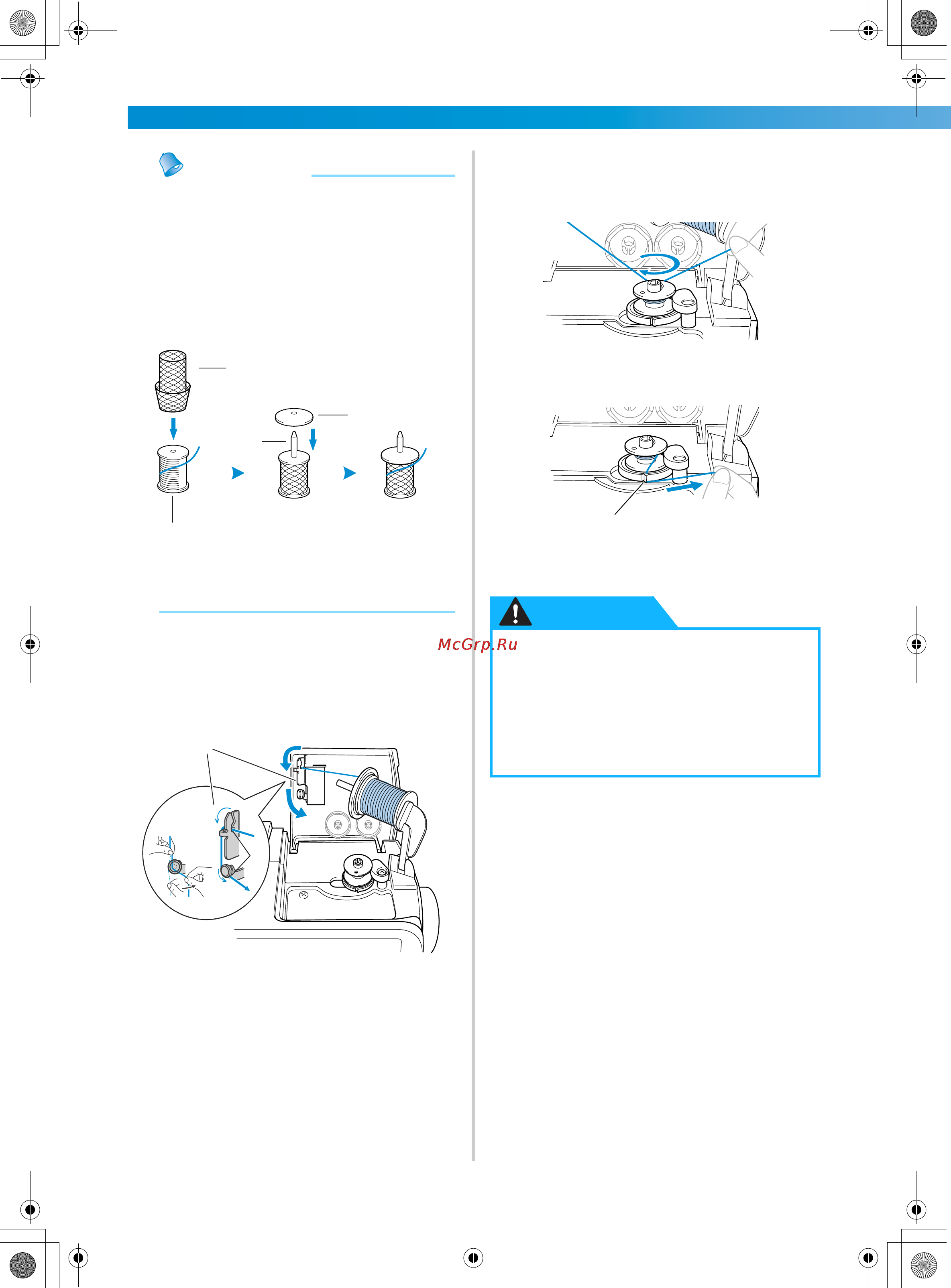 McGrp.Ru