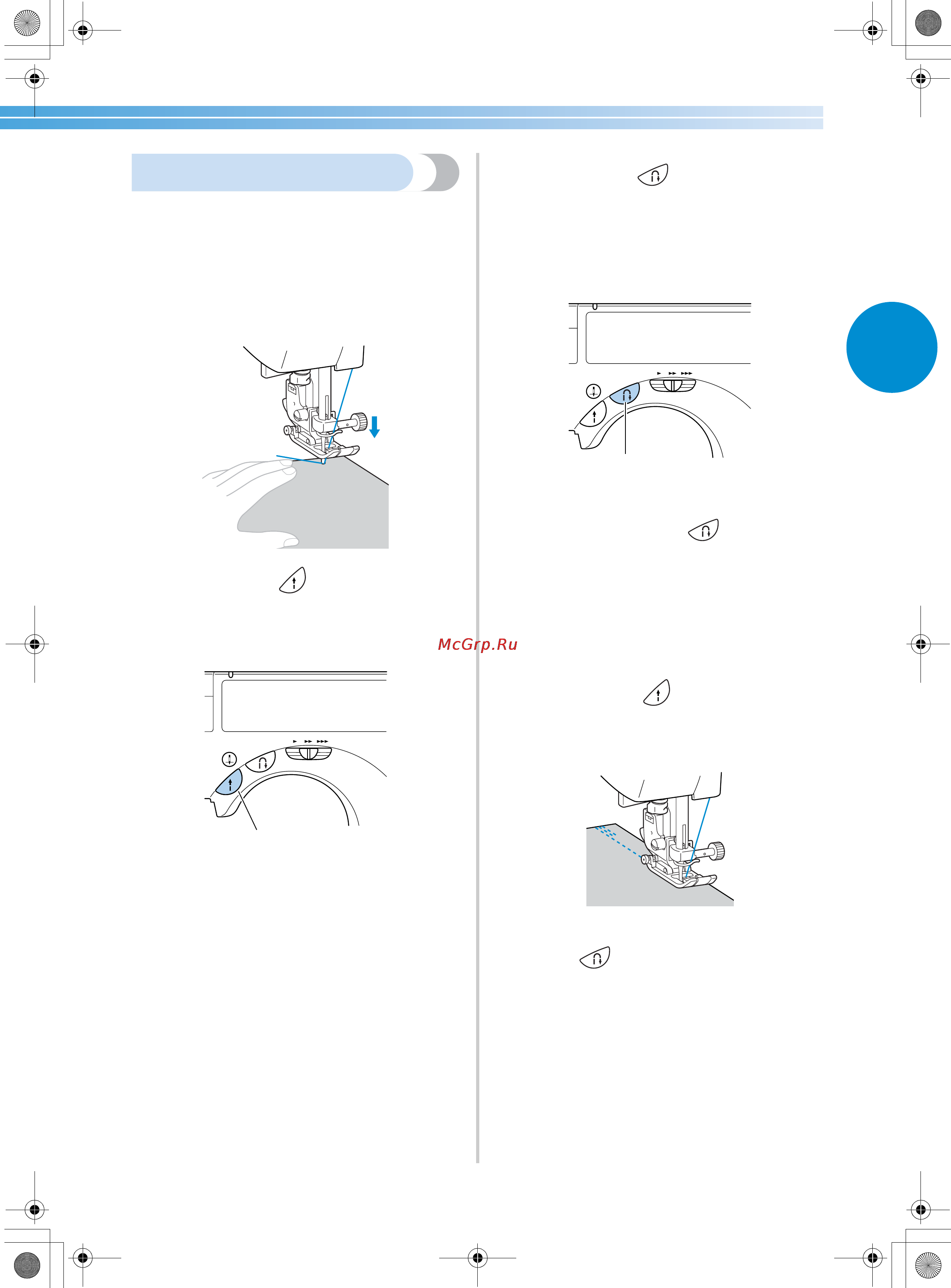 McGrp.Ru