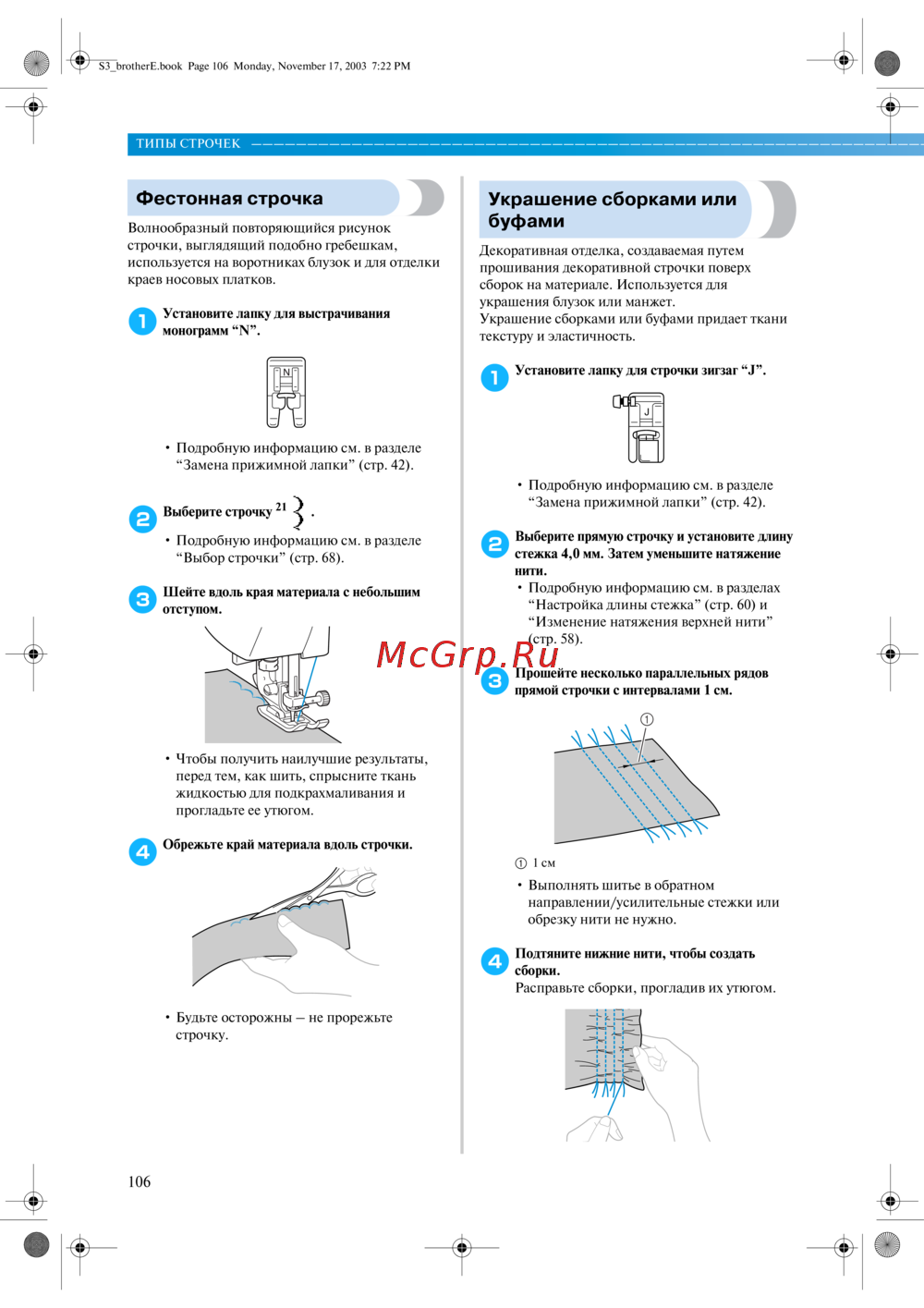 S3_brotherE.book Page 106 Monday, November 17, 2003 7:22 PM

ТИПЫ СТРОЧЕК

Фестонная строчка

Волнообразный повторяющийся рисунок строчки, выглядящий подобно гребешкам, используется на воротниках блузок и для отделки краев носовых платков.

1 Установите лапку для выстрачивания монограмм “N”.

N

• Подробную информацию см. в разделе “Замена прижимной лапки” (стр. 42).

2 Выберите строчку 21 .

• Подробную информацию см. в разделе “Выбор строчки” (стр. 68).

3 Шейте вдоль края материала с небольшим отступом.

• Чтобы получить наилучшие результаты, перед тем, как шить, спрысните ткань жидкостью для подкрахмаливания и прогладьте ее утюгом.

4 Обрежьте край материала вдоль строчки.

• Будьте осторожны – не прорежьте строчку.

Украшение сборками или буфами

Декоративная отделка, создаваемая путем прошивания декоративной строчки поверх сборок на материале. Используется для украшения блузок или манжет.
Украшение сборками или буфами придает ткани текстуру и эластичность.

1 Установите лапку для строчки зигзаг “J”.

J

• Подробную информацию см. в разделе “Замена прижимной лапки” (стр. 42).

2 Выберите прямую строчку и установите длину стежка 4,0 мм. Затем уменьшите натяжение нити.
• Подробную информацию см. в разделах “Настройка длины стежка” (стр. 60) и “Изменение натяжения верхней нити” (стр. 58).

McGrp.Ru

3 Прошейте несколько параллельных рядов прямой строчки с интервалами 1 см.

①

① 1 см
• Выполнять шитье в обратном направлении/усилительные стежки или обрезку нити не нужно.

4 Подтяните нижние нити, чтобы создать сборки.
Расправьте сборки, прогладив их утюгом.

106