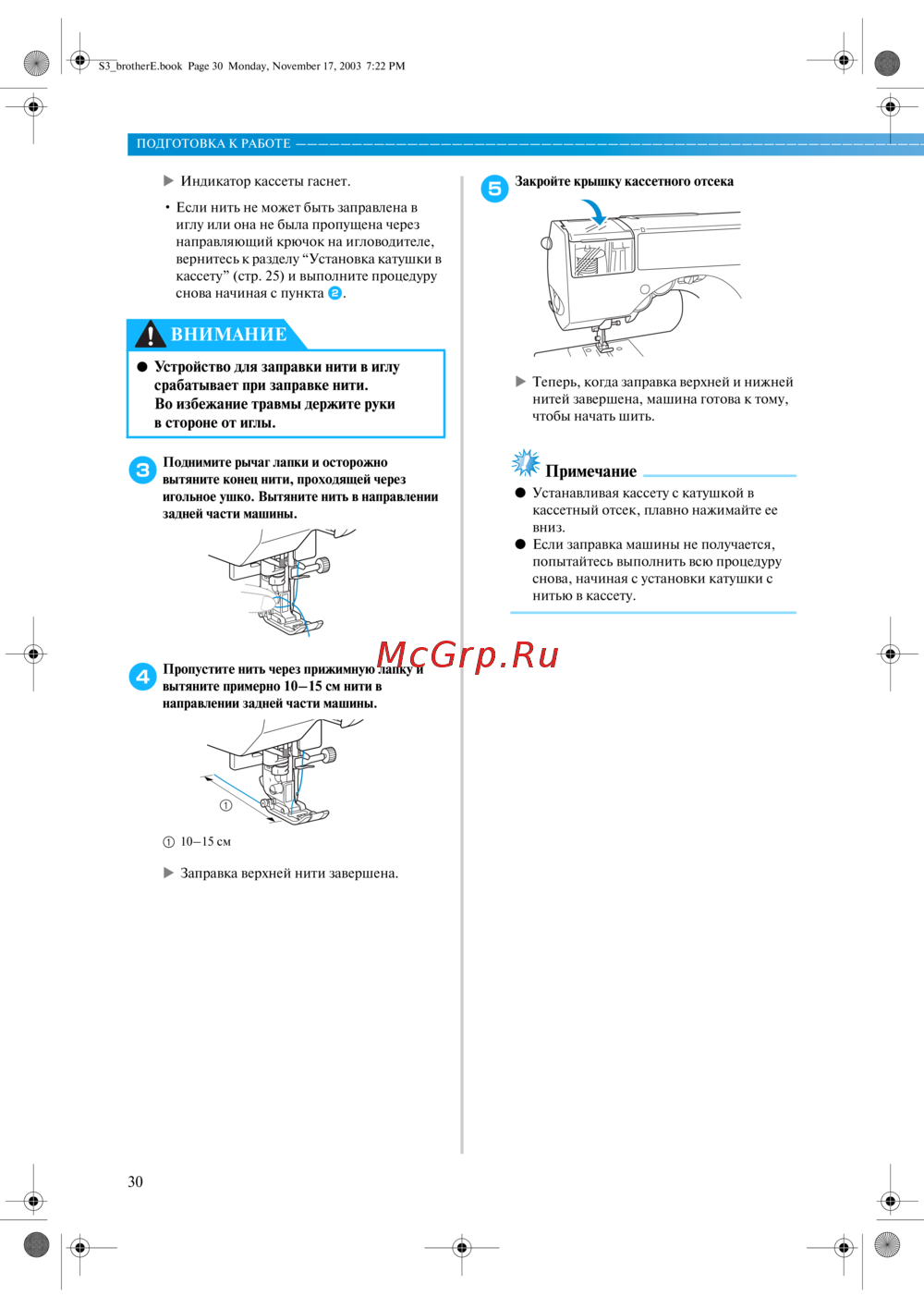 S3_brotherE.book Page 30 Monday, November 17, 2003 7:22 PM

ПОДГОТОВКА К РАБОТЕ

▶ Индикатор кассеты гаснет.

• Если нить не может быть заправлена в иглу или она не была пропущена через направляющий крючок на игловодителе, вернитесь к разделу “Установка катушки в кассету” (стр. 25) и выполните процедуру снова начиная с пункта 2.

ВНИМАНИЕ

● Устройство для заправки нити в иглу срабатывает при заправке нити. Во избежание травмы держите руки в стороне от иглы.

3 Поднимите рычаг лапки и осторожно вытяните конец нити, проходящей через игольное ушко. Вытяните нить в направлении задней части машины.

4 Пропустите нить через прижимную лапку и вытяните примерно 10–15 см нити в направлении задней части машины.

①

① 10–15 см

▶ Заправка верхней нити завершена.

5 Закройте крышку кассетного отсека

▶ Теперь, когда заправка верхней и нижней нитей завершена, машина готова к тому, чтобы начать шить.

Примечание

● Устанавливая кассету с катушкой в кассетный отсек, плавно нажимайте ее вниз.
● Если заправка машины не получается, попытайтесь выполнить всю процедуру снова, начиная с установки катушки с нитью в кассету.

McGrp.Ru

30