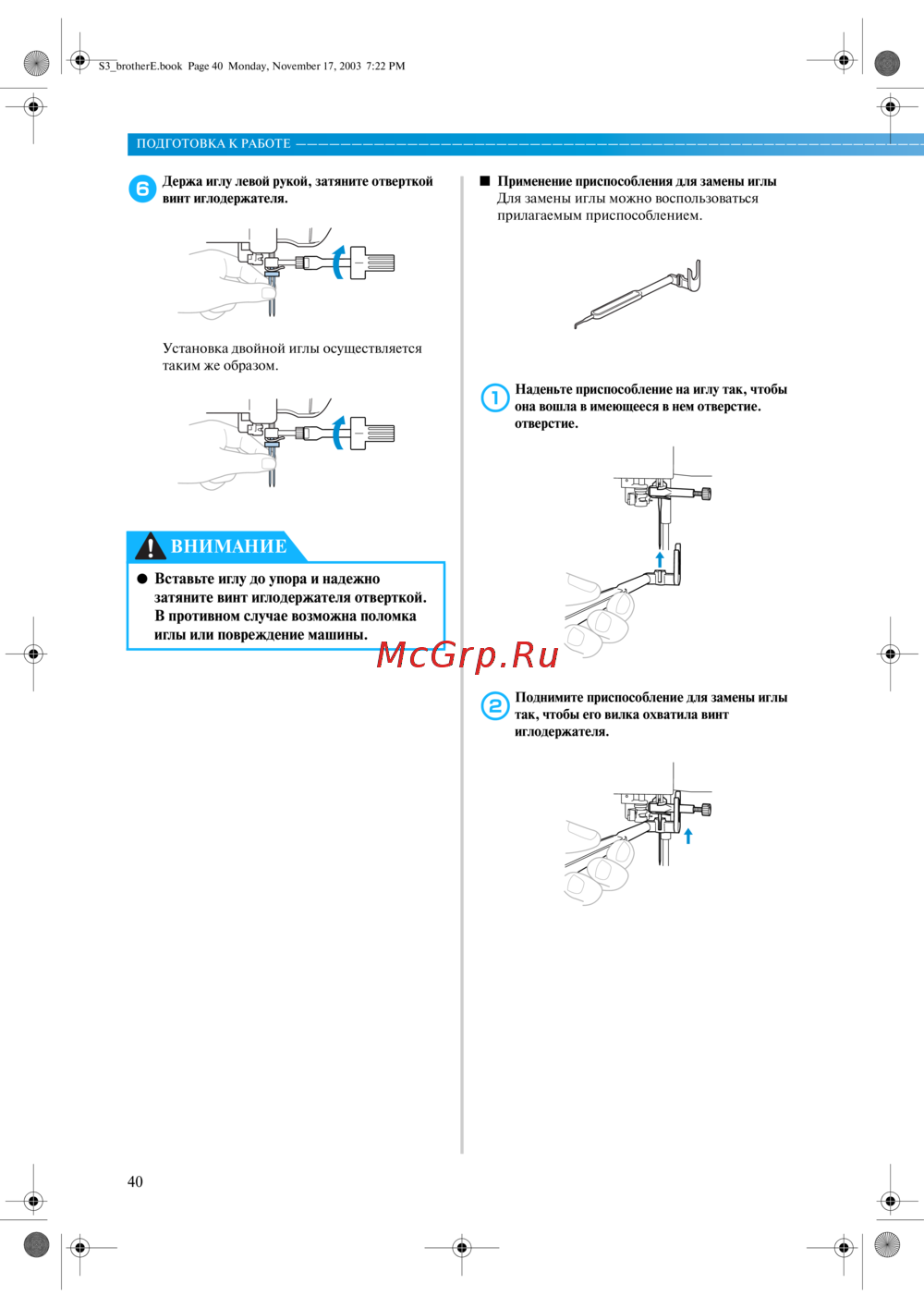 S3_brotherE.book Page 40 Monday, November 17, 2003 7:22 PM

ПОДГОТОВКА К РАБОТЕ

6 Держа иглу левой рукой, затяните отверткой винт иглодержателя.

Установка двойной иглы осуществляется таким же образом.

ВНИМАНИЕ

● Вставьте иглу до упора и надежно затяните винт иглодержателя отверткой. В противном случае возможна поломка иглы или повреждение машины.

■ Применение приспособления для замены иглы
Для замены иглы можно воспользоваться прилагаемым приспособлением.

1 Наденьте приспособление на иглу так, чтобы она вошла в имеющееся в нем отверстие. отверстие.

McGrp.Ru

2 Поднимите приспособление для замены иглы так, чтобы его вилка охватила винт иглодержателя.

40