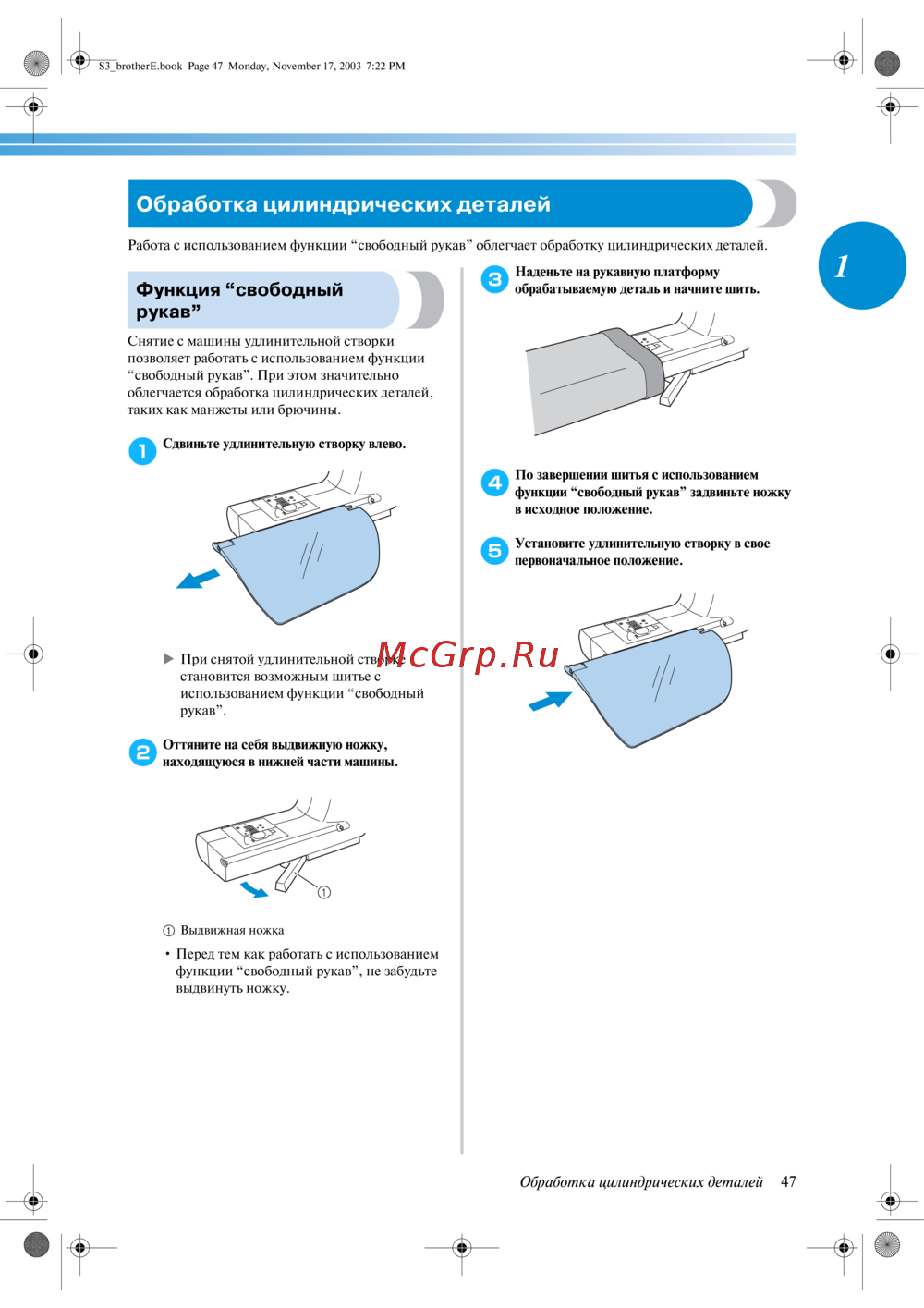 S3_brotherE.book Page 47 Monday, November 17, 2003 7:22 PM

Обработка цилиндрических деталей

Работа с использованием функции “свободный рукав” облегчает обработку цилиндрических деталей.

1

Функция “свободный рукав”

Снятие с машины удлинительной створки позволяет работать с использованием функции “свободный рукав”. При этом значительно облегчается обработка цилиндрических деталей, таких как манжеты или брючины.

1 Сдвиньте удлинительную створку влево.

▶ При снятой удлинительной створке становится возможным шитье с использованием функции “свободный рукав”.

McGrp.Ru

2 Оттяните на себя выдвижную ножку, находящуюся в нижней части машины.

①

① Выдвижная ножка

• Перед тем как работать с использованием функции “свободный рукав”, не забудьте выдвинуть ножку.

3 Наденьте на рукавную платформу обрабатываемую деталь и начните шить.

4 По завершении шитья с использованием функции “свободный рукав” задвиньте ножку в исходное положение.

5 Установите удлинительную створку в свое первоначальное положение.

Обработка цилиндрических деталей 47