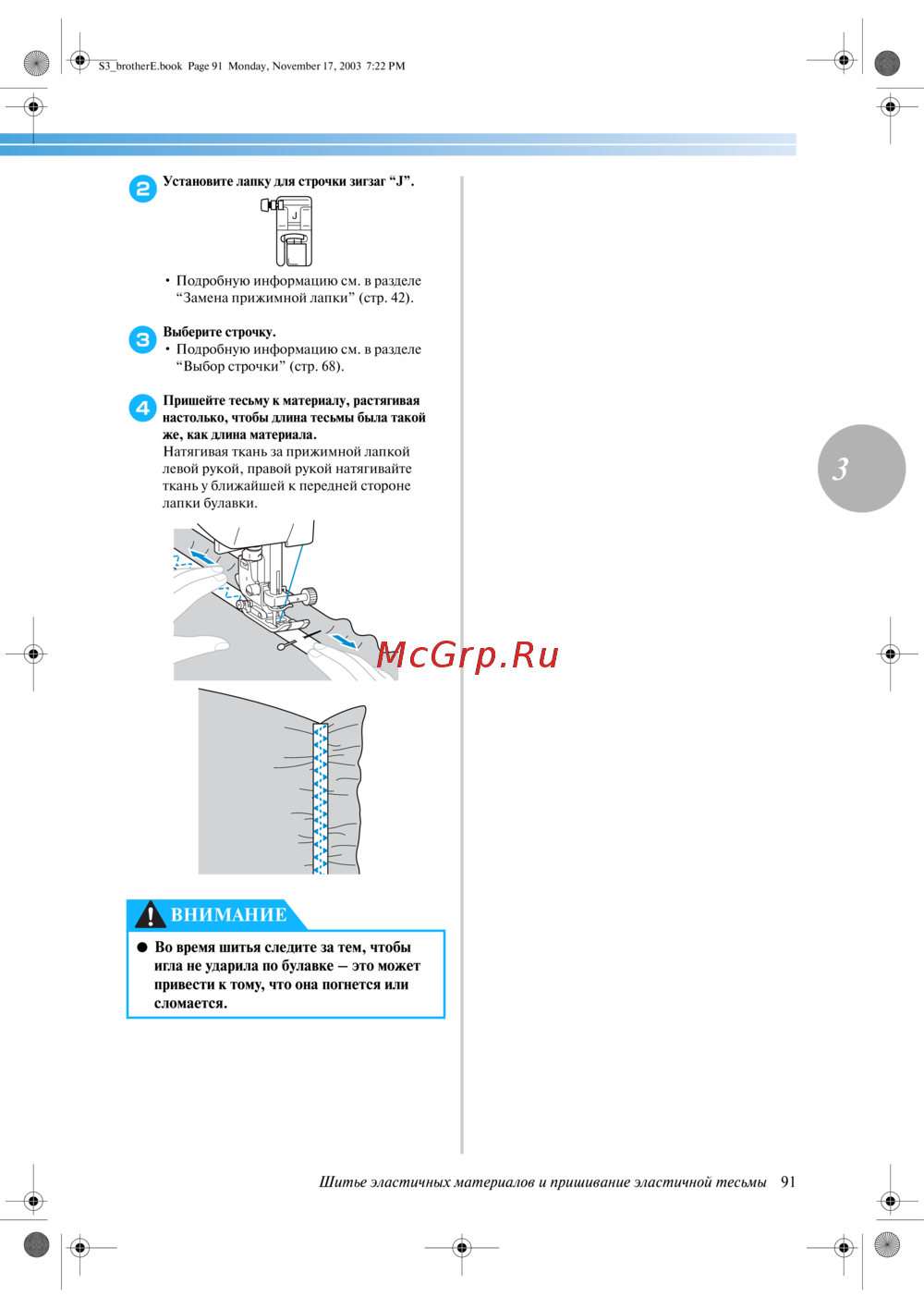 S3_brotherE.book Page 91 Monday, November 17, 2003 7:22 PM

2 Установите лапку для строчки зигзаг “J”.

J

• Подробную информацию см. в разделе “Замена прижимной лапки” (стр. 42).

3 Выберите строчку.
• Подробную информацию см. в разделе “Выбор строчки” (стр. 68).

4 Пришейте тесьму к материалу, растягивая настолько, чтобы длина тесьмы была такой же, как длина материала.
Натягивая ткань за прижимной лапкой левой рукой, правой рукой натягивайте ткань у ближайшей к передней стороне лапки булавки.

McGrp.Ru

3

ВНИМАНИЕ

● Во время шитья следите за тем, чтобы игла не ударила по булавке — это может привести к тому, что она погнется или сломается.

Шитье эластичных материалов и пришивание эластичной тесьмы 91