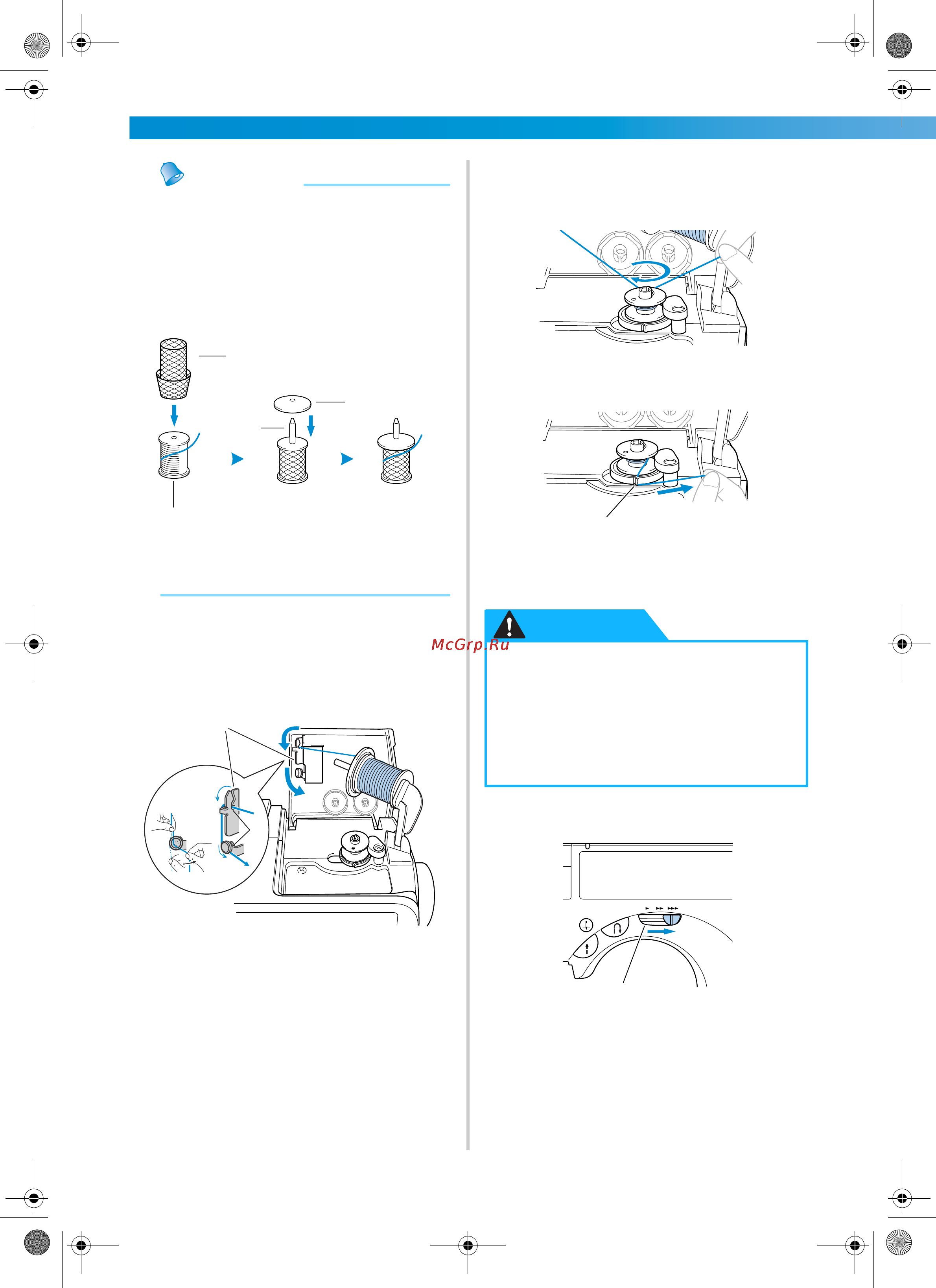 McGrp.Ru