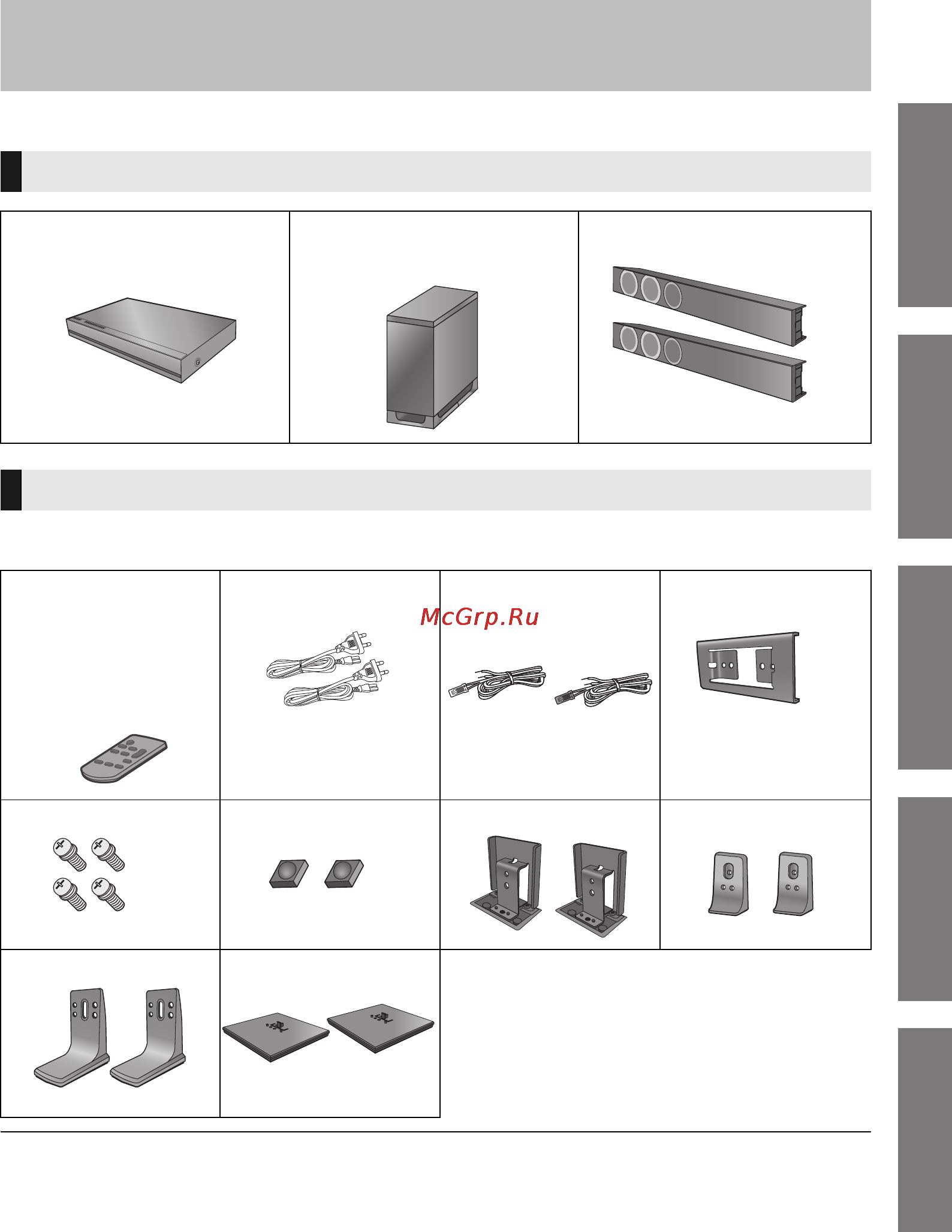 McGrp.Ru