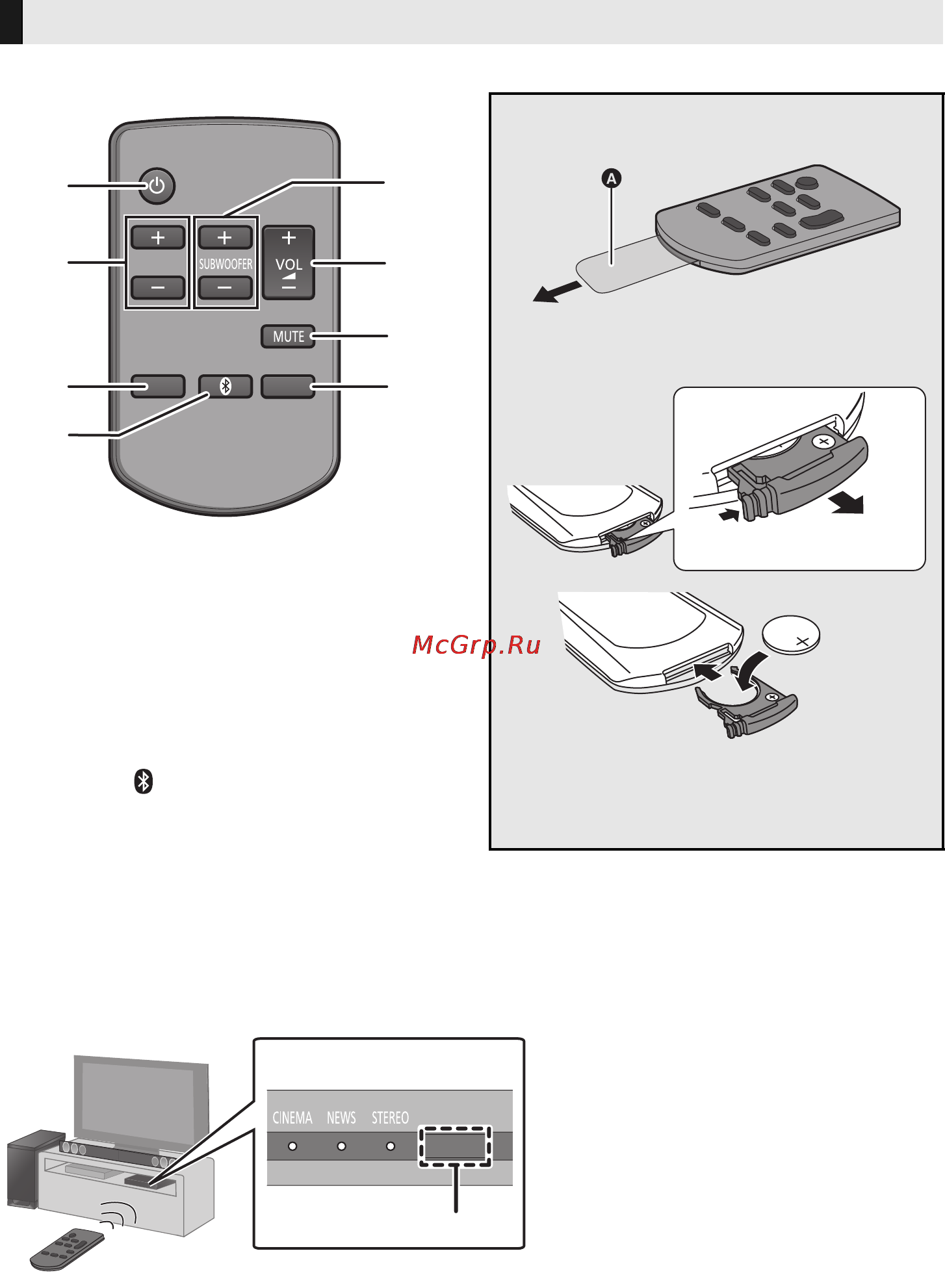 SUBWOOFER
VOL
MUTE
A
McGrp.Ru
CINEMA NEWS STEREO