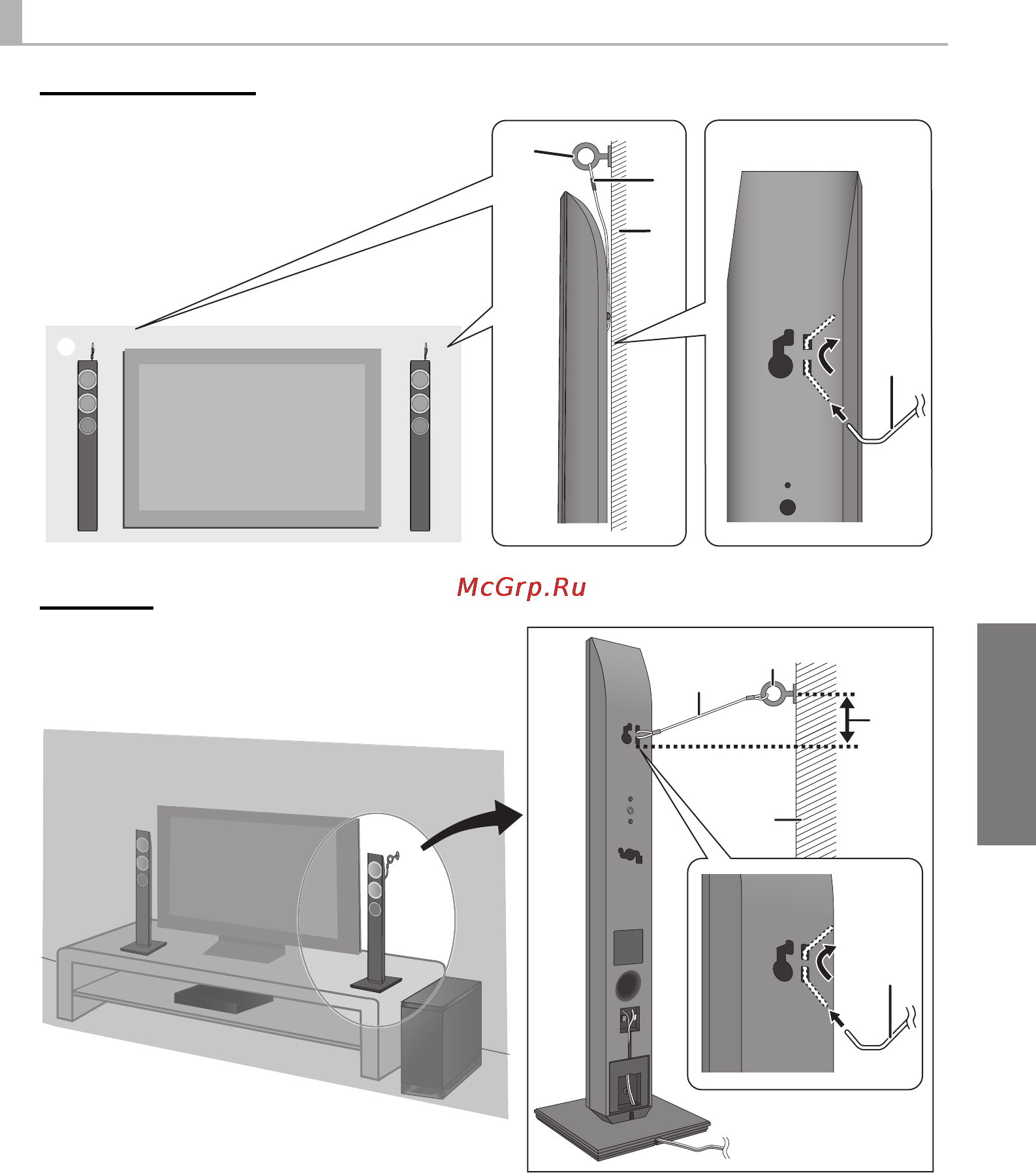 McGrp.Ru