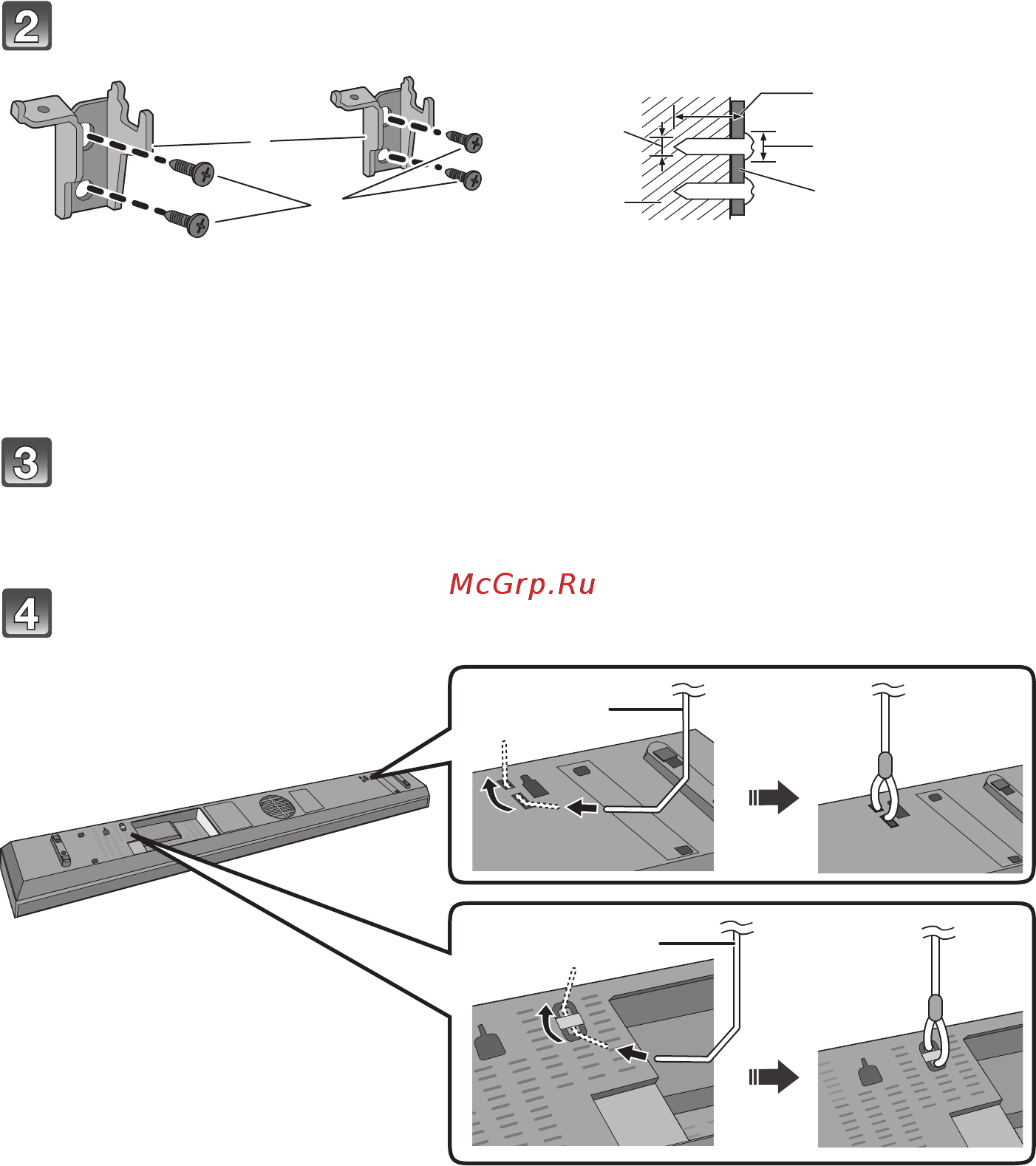 2

3

McGrp.Ru

4