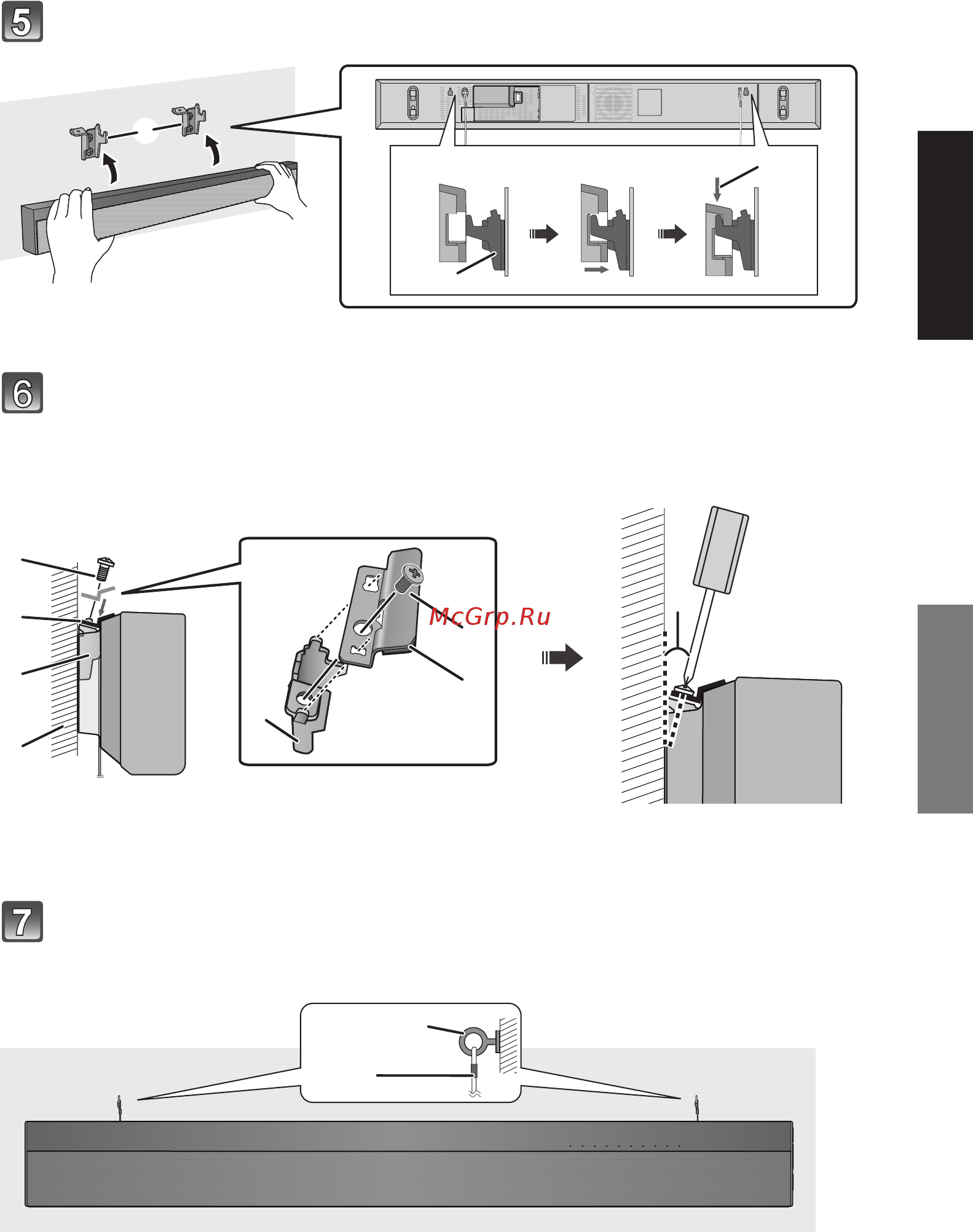 5

6

McGrp.Ru

7