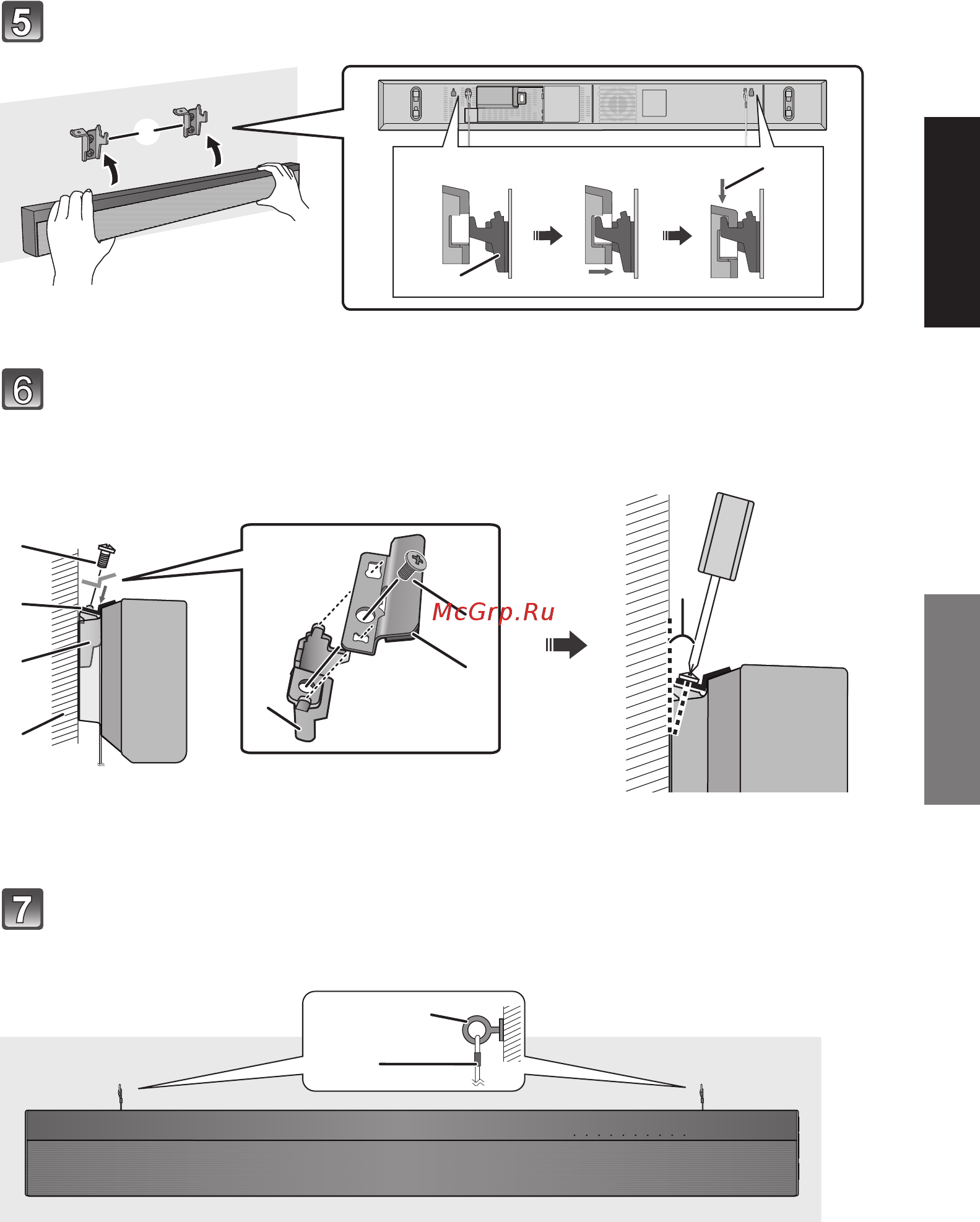 5

6

McGrp.Ru

7